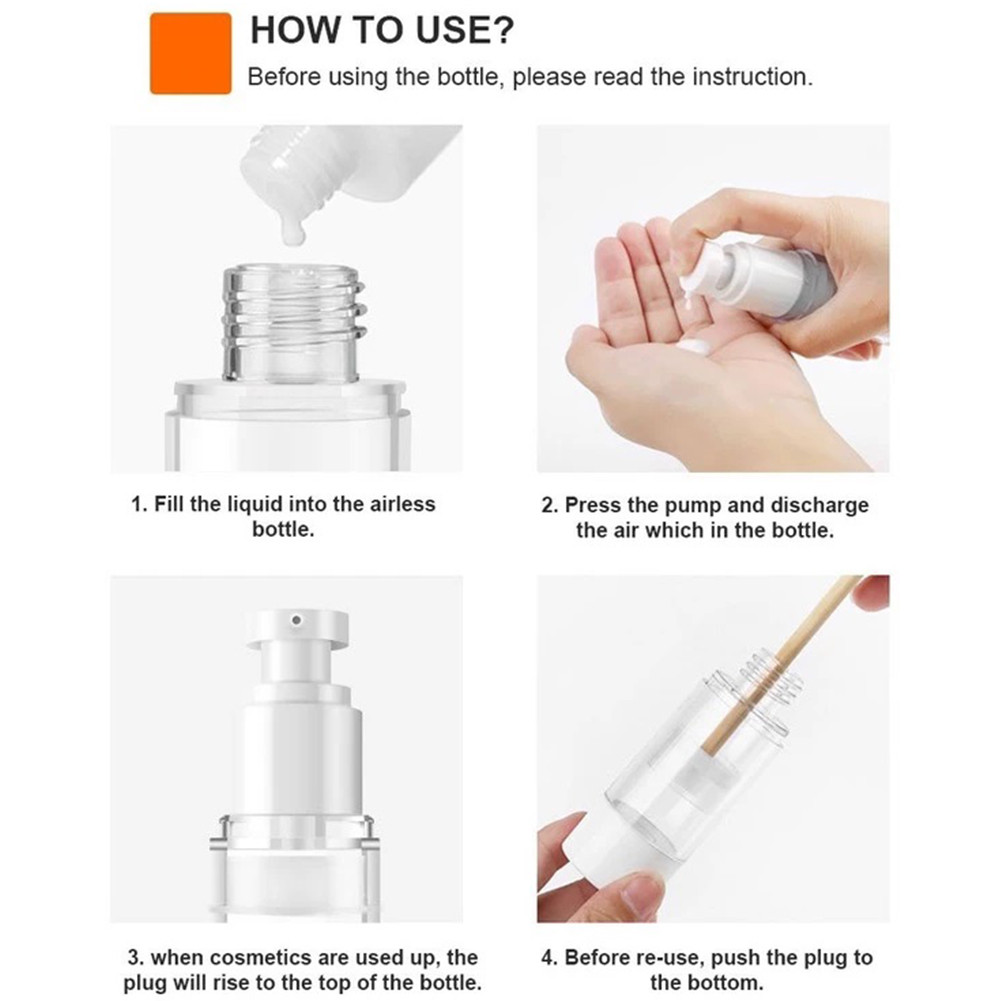 HOW TO USE?

Before using the bottle, please read the instruction.

1. Fill the liquid into the airless bottle.

2. Press the pump and discharge the air which in the bottle.

3. when cosmetics are used up, the plug will rise to the top of the bottle.

4. Before re-use, push the plug to the bottom.