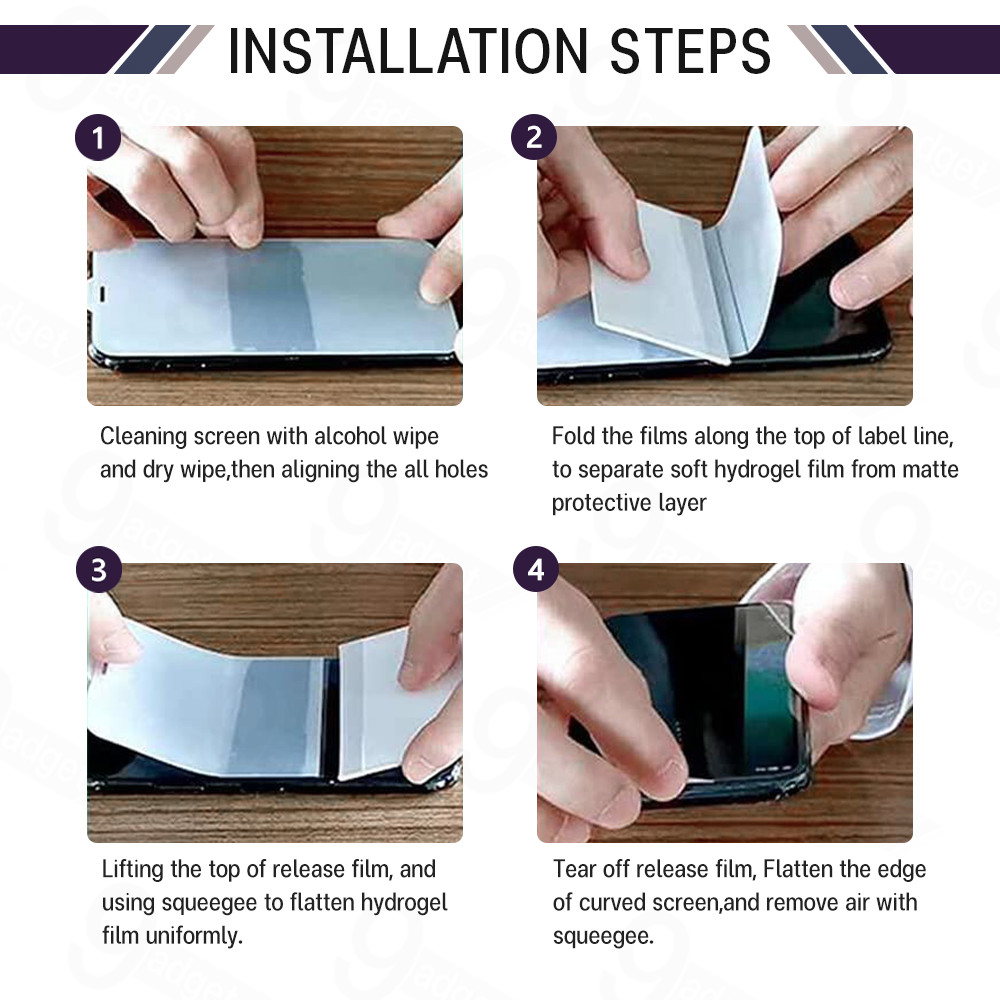 INSTALLATION STEPS

1

Cleaning screen with alcohol wipe and dry wipe,then aligning the all holes

2

Fold the films along the top of label line, to separate soft hydrogel film from matte protective layer

3

Lifting the top of release film, and using squeegee to flatten hydrogel film uniformly.

4

Tear off release film, Flatten the edge of curved screen,and remove air with squeegee.