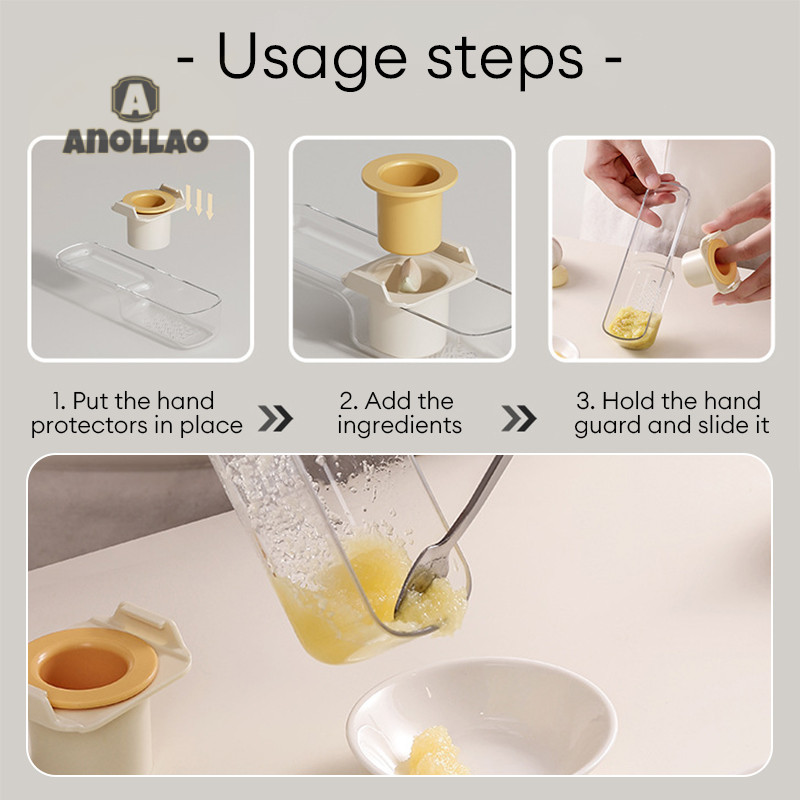 - Usage steps -

A
ANOLLAO

1. Put the hand protectors in place

2. Add the ingredients

3. Hold the hand guard and slide it