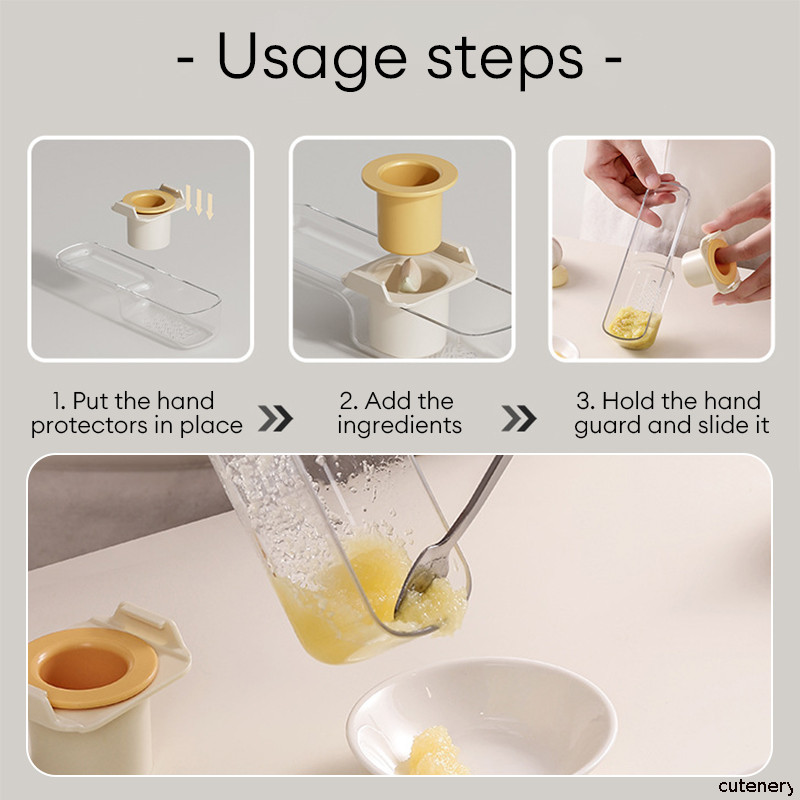 - Usage steps -

1. Put the hand protectors in place

2. Add the ingredients

3. Hold the hand guard and slide it

cutenery