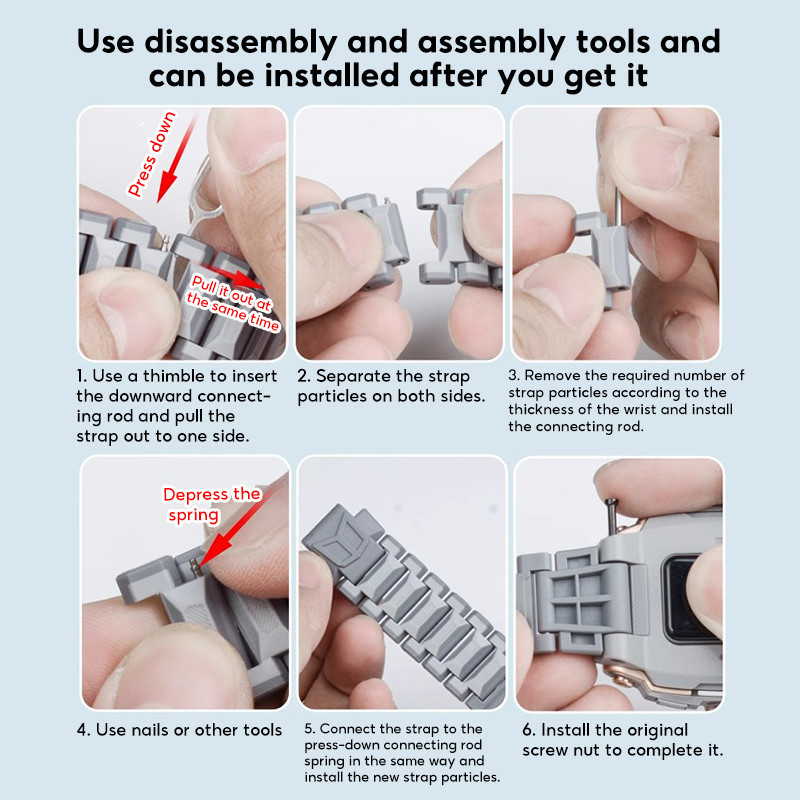 Use disassembly and assembly tools and can be installed after you get it

Press down

Pull it out at the same time

1. Use a thimble to insert the downward connecting rod and pull the strap out to one side.

2. Separate the strap particles on both sides.

3. Remove the required number of strap particles according to the thickness of the wrist and install the connecting rod.

Depress the spring

4. Use nails or other tools

5. Connect the strap to the press-down connecting rod spring in the same way and install the new strap particles.

6. Install the original screw nut to complete it.