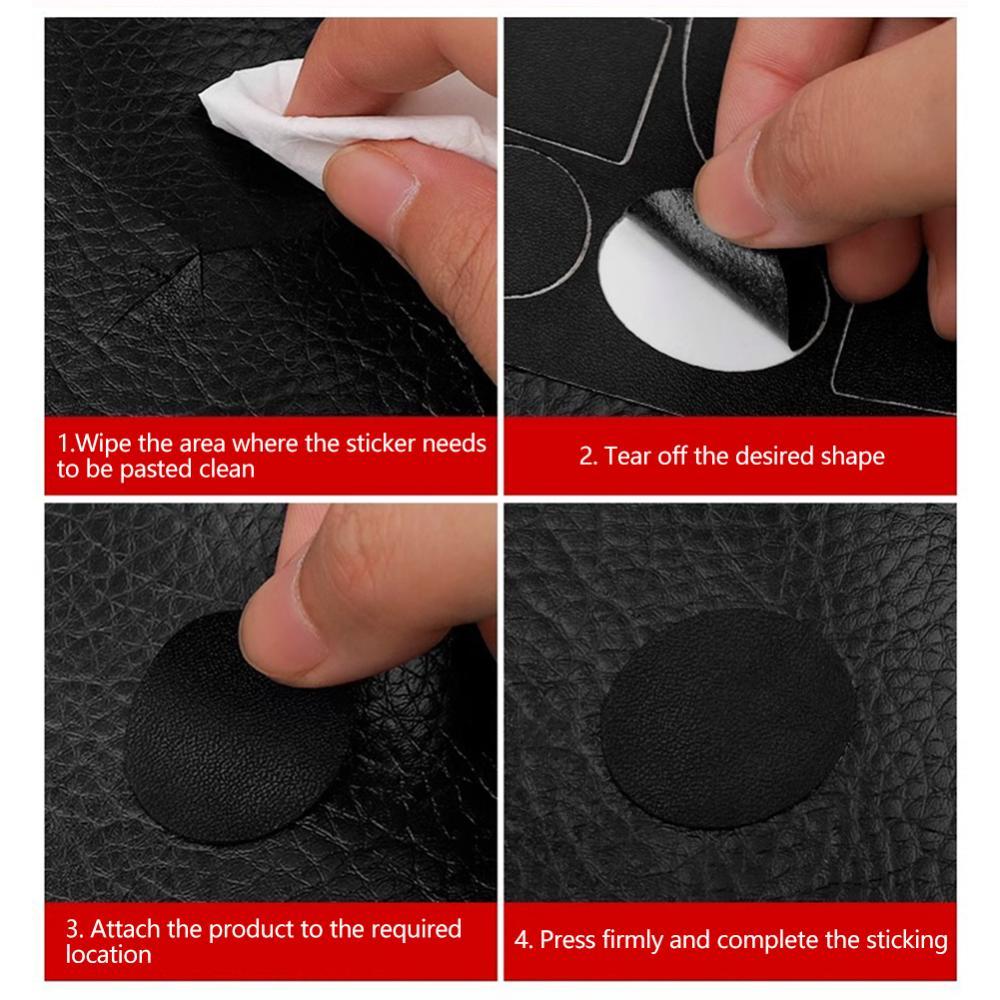 1.Wipe the area where the sticker needs to be pasted clean

2. Tear off the desired shape

3. Attach the product to the required location

4. Press firmly and complete the sticking