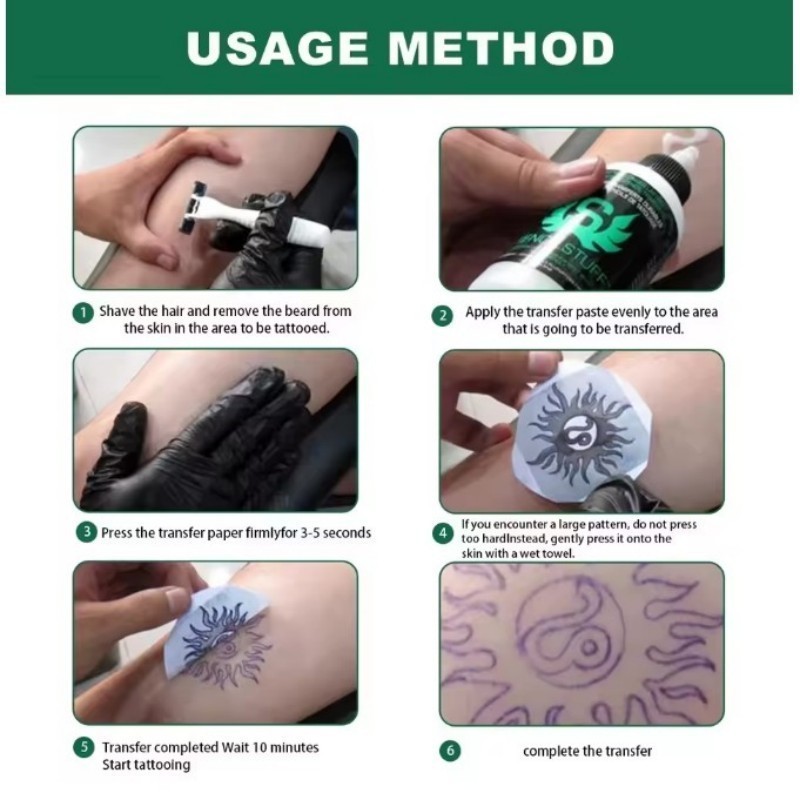 USAGE METHOD

STUFF

1 Shave the hair and remove the beard from the skin in the area to be tattooed.

2 Apply the transfer paste evenly to the area that is going to be transferred.

3 Press the transfer paper firmlyfor 3-5 seconds

4 If you encounter a large pattern, do not press too hardInstead, gently press it onto the skin with a wet towel.

5 Transfer completed Wait 10 minutes Start tattooing

6 complete the transfer