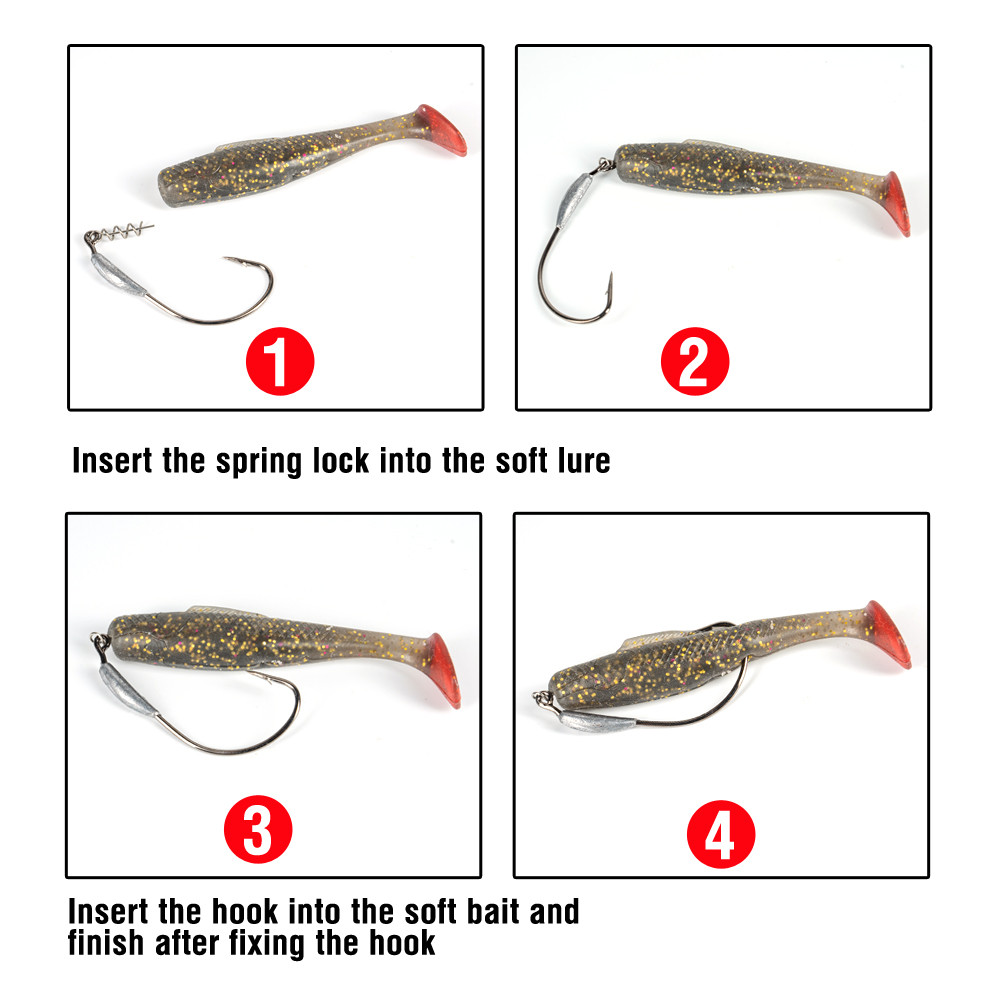 1

2

Insert the spring lock into the soft lure

3

4

Insert the hook into the soft bait and finish after fixing the hook