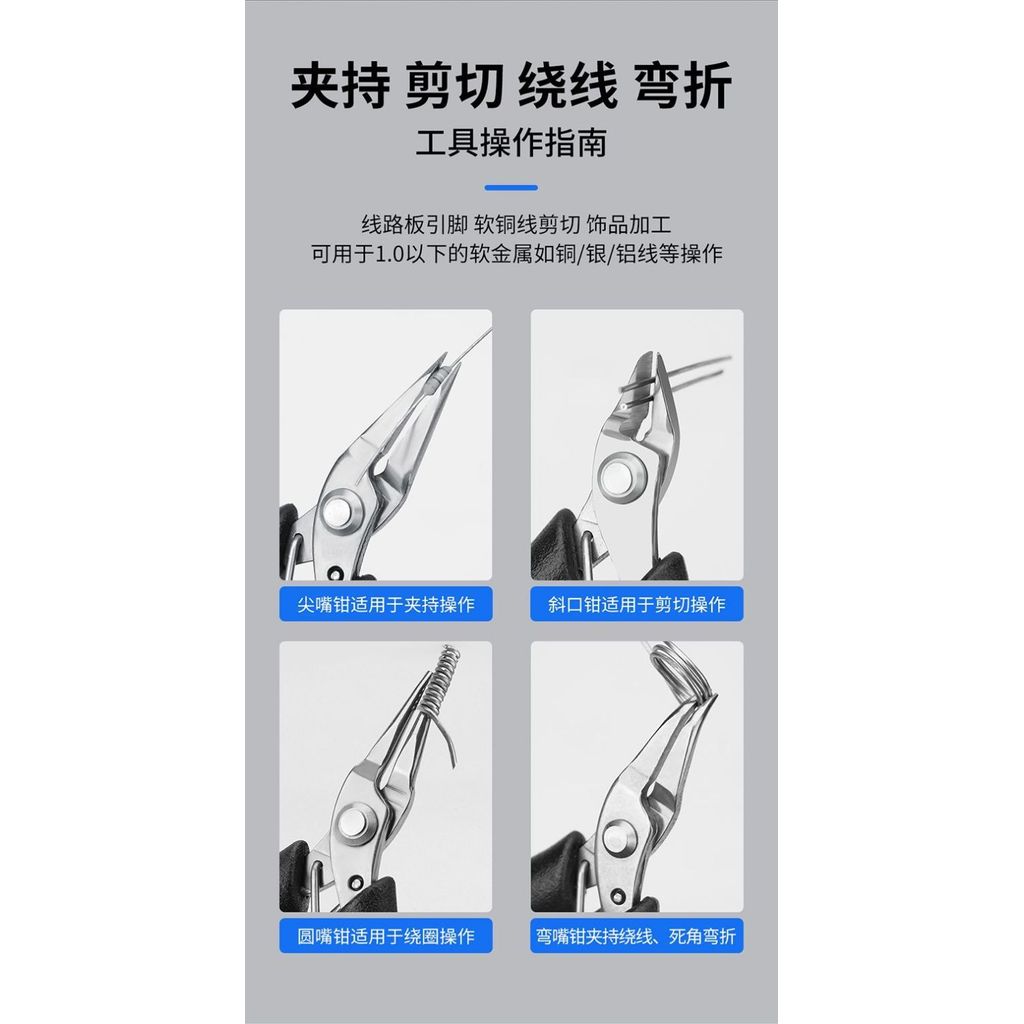 夹持 剪切 绕线 弯折
工具操作指南

线路板引脚 软铜线剪切 饰品加工
可用于1.0以下的软金属如铜/银/铝线等操作

尖嘴钳适用于夹持操作

斜口钳适用于剪切操作

圆嘴钳适用于绕圈操作

弯嘴钳夹持绕线、死角弯折