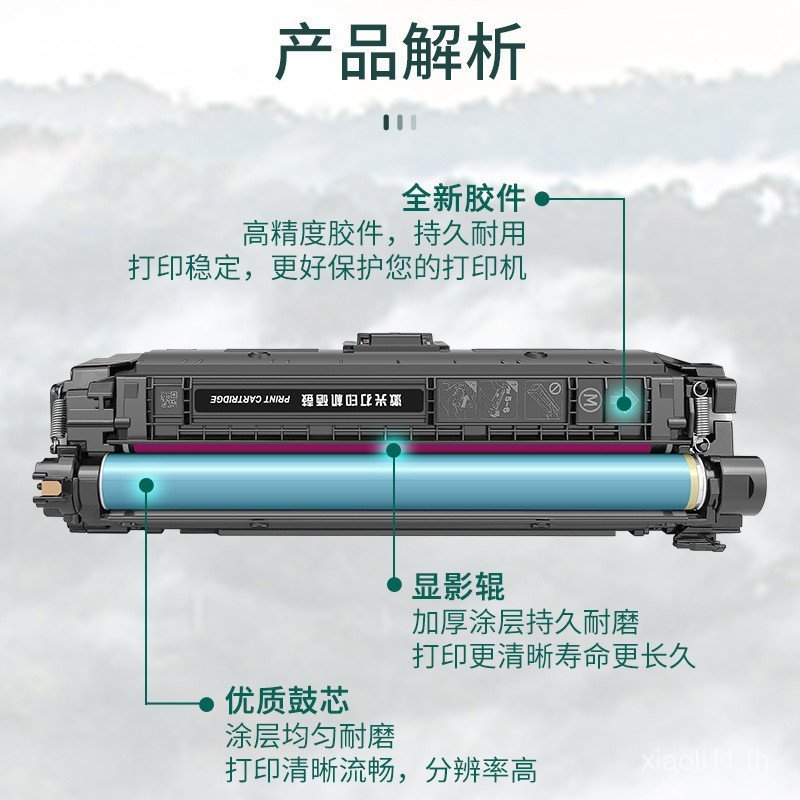 产品解析

全新胶件
高精度胶件，持久耐用
打印稳定，更好保护您的打印机

激光打印机硒鼓
PRINT CARTRIDGE

M

显影辊
加厚涂层持久耐磨
打印更清晰寿命更长久

优质鼓芯
涂层均匀耐磨
打印清晰流畅，分辨率高

xiaoli11.th