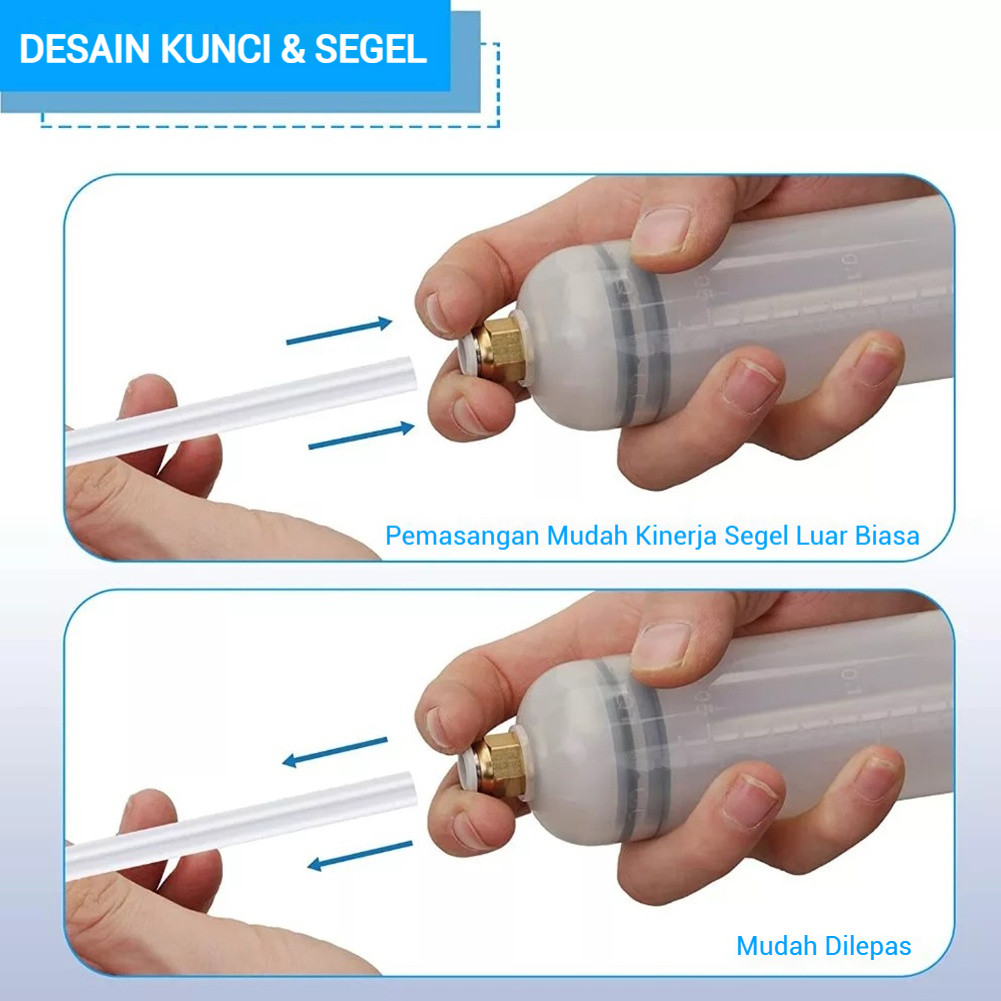 DESAIN KUNCI & SEGEL

Pemasangan Mudah Kinerja Segel Luar Biasa

Mudah Dilepas