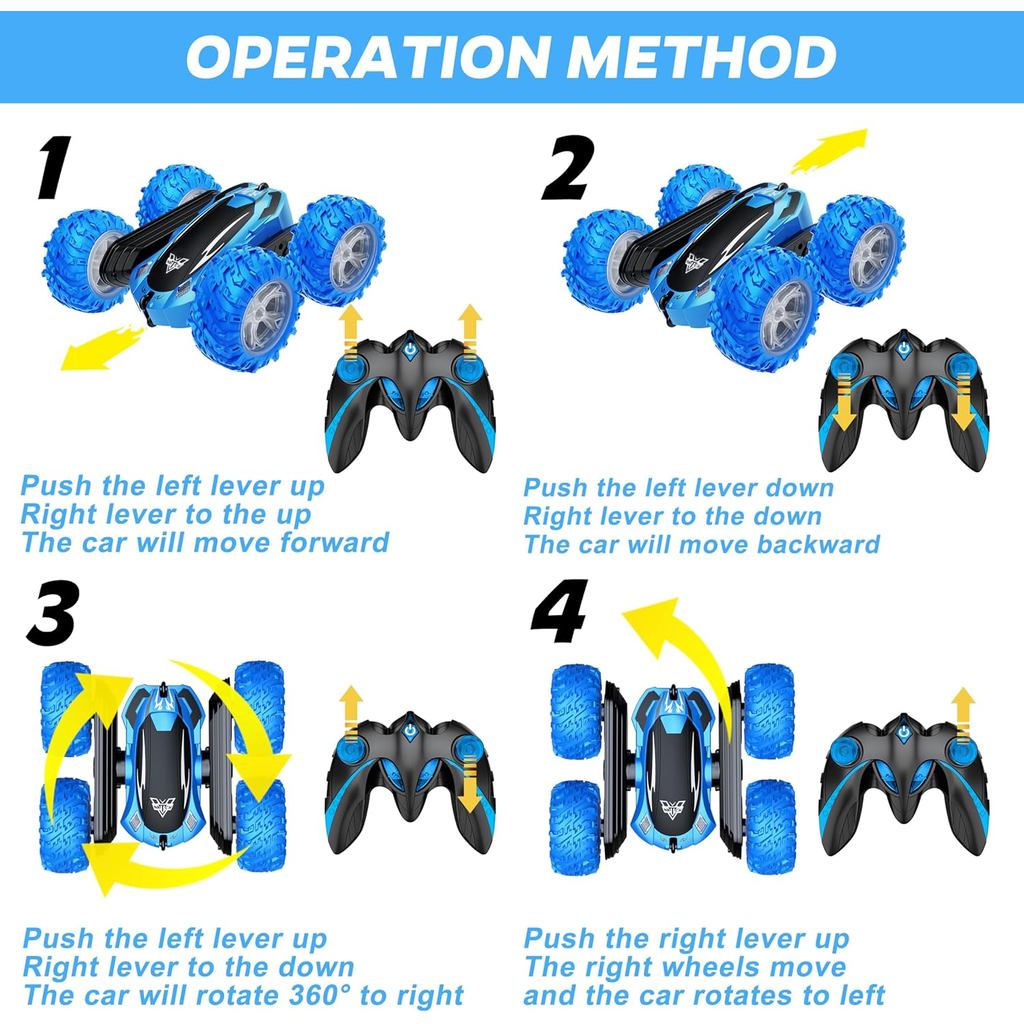 OPERATION METHOD

1

Push the left lever up
Right lever to the up
The car will move forward

2

Push the left lever down
Right lever to the down
The car will move backward

3

Push the left lever up
Right lever to the down
The car will rotate 360° to right

4

Push the right lever up
The right wheels move
and the car rotates to left