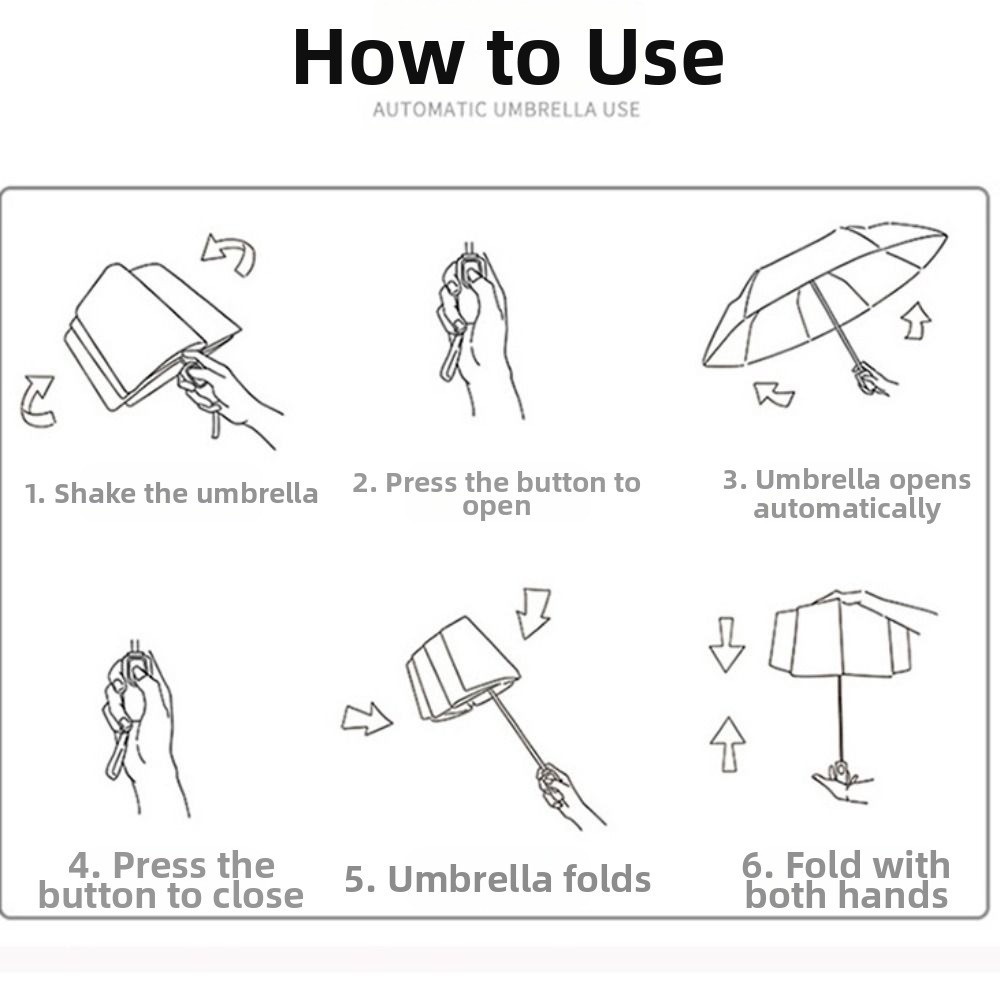 How to Use

AUTOMATIC UMBRELLA USE

1. Shake the umbrella

2. Press the button to open

3. Umbrella opens automatically

4. Press the button to close

5. Umbrella folds

6. Fold with both hands