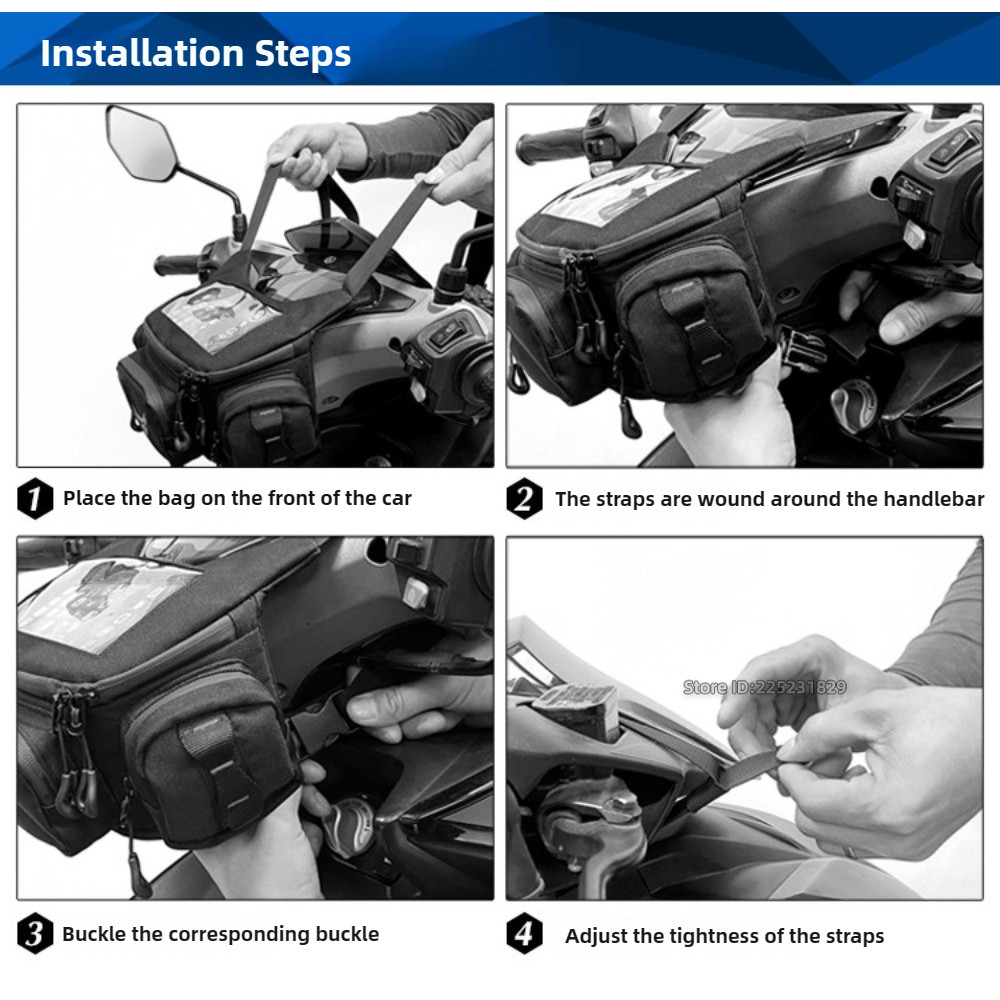 Installation Steps

1 Place the bag on the front of the car

2 The straps are wound around the handlebar

Store ID:225231829

3 Buckle the corresponding buckle

4 Adjust the tightness of the straps