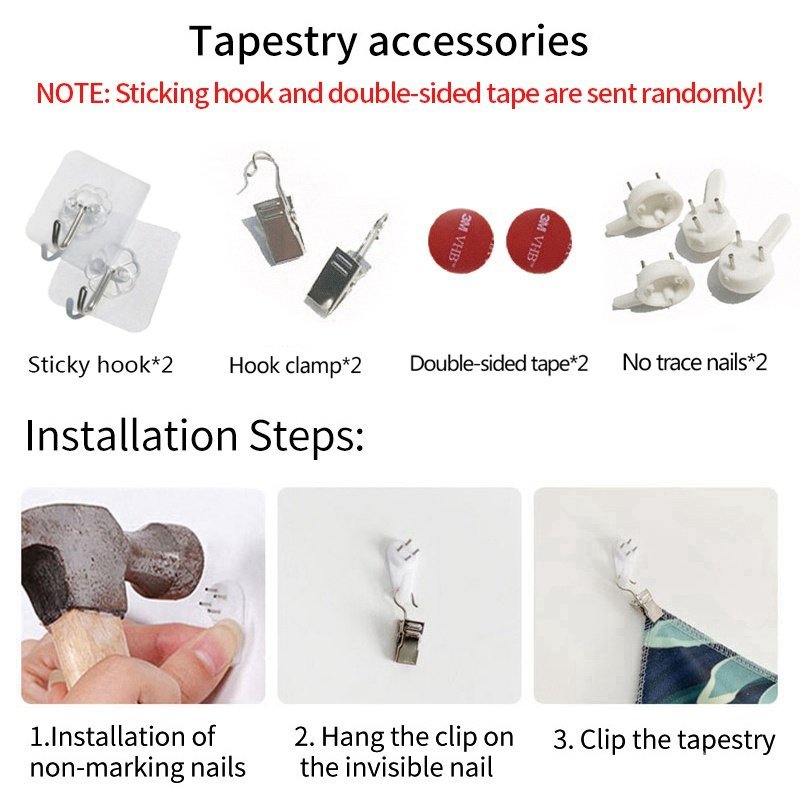 Tapestry accessories
NOTE: Sticking hook and double-sided tape are sent randomly!

3M VHB 3M VHB

Sticky hook*2
Hook clamp*2
Double-sided tape*2
No trace nails*2

Installation Steps:

1.Installation of non-marking nails
2. Hang the clip on the invisible nail
3. Clip the tapestry