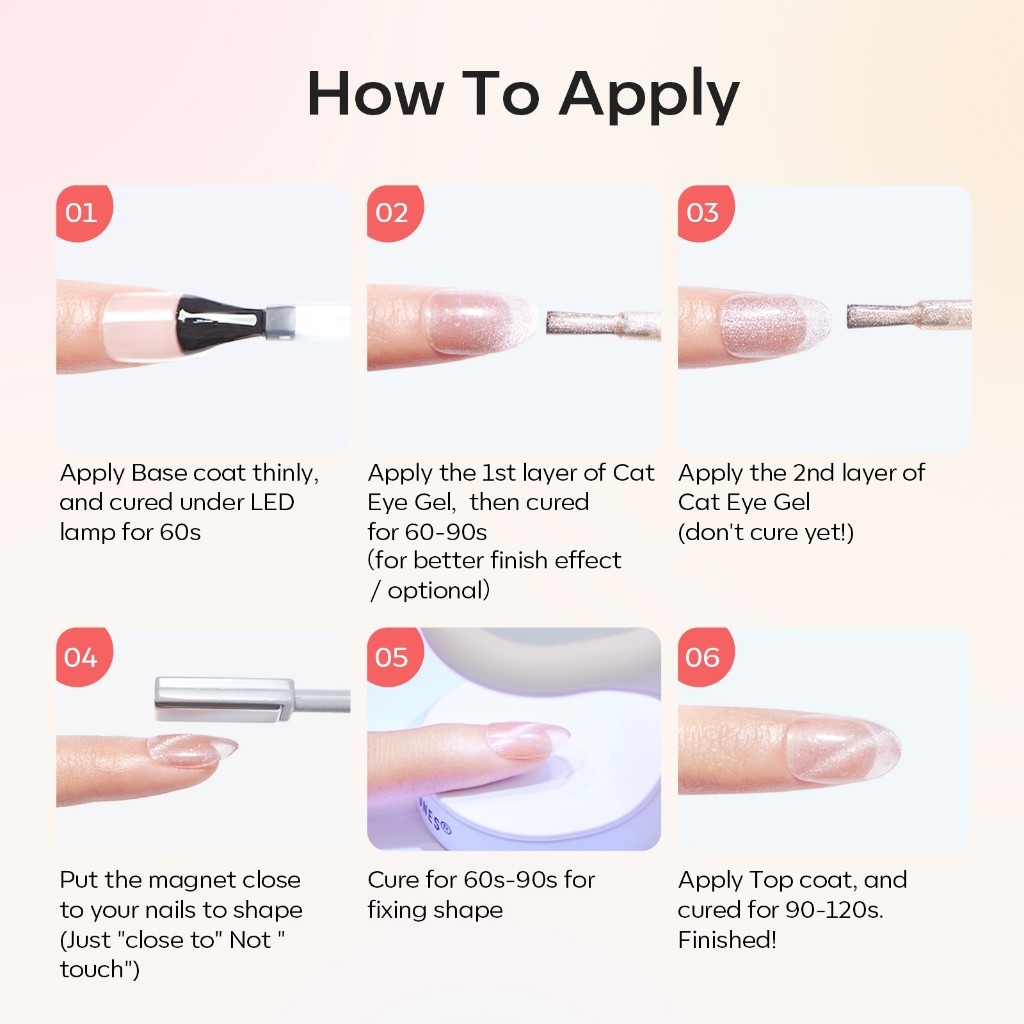 How To Apply

01

Apply Base coat thinly, and cured under LED lamp for 60s

02

Apply the 1st layer of Cat Eye Gel, then cured for 60-90s
(for better finish effect / optional)

03

Apply the 2nd layer of Cat Eye Gel
(don't cure yet!)

04

Put the magnet close to your nails to shape (Just "close to" Not " touch")

05

Cure for 60s-90s for fixing shape

06

Apply Top coat, and cured for 90-120s. Finished!