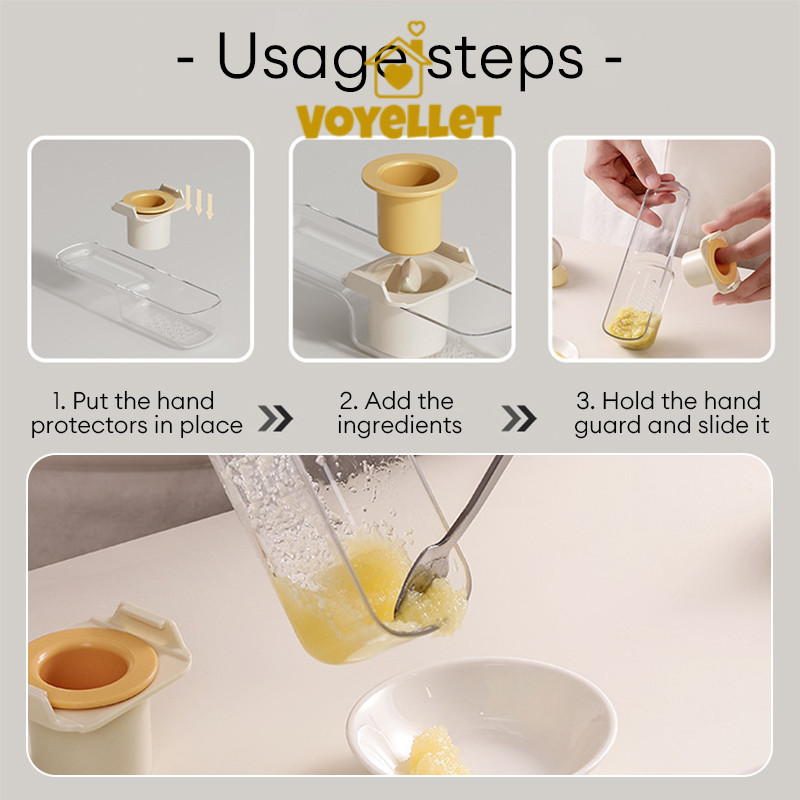 - Usage steps -

VOYELLET

1. Put the hand protectors in place

2. Add the ingredients

3. Hold the hand guard and slide it