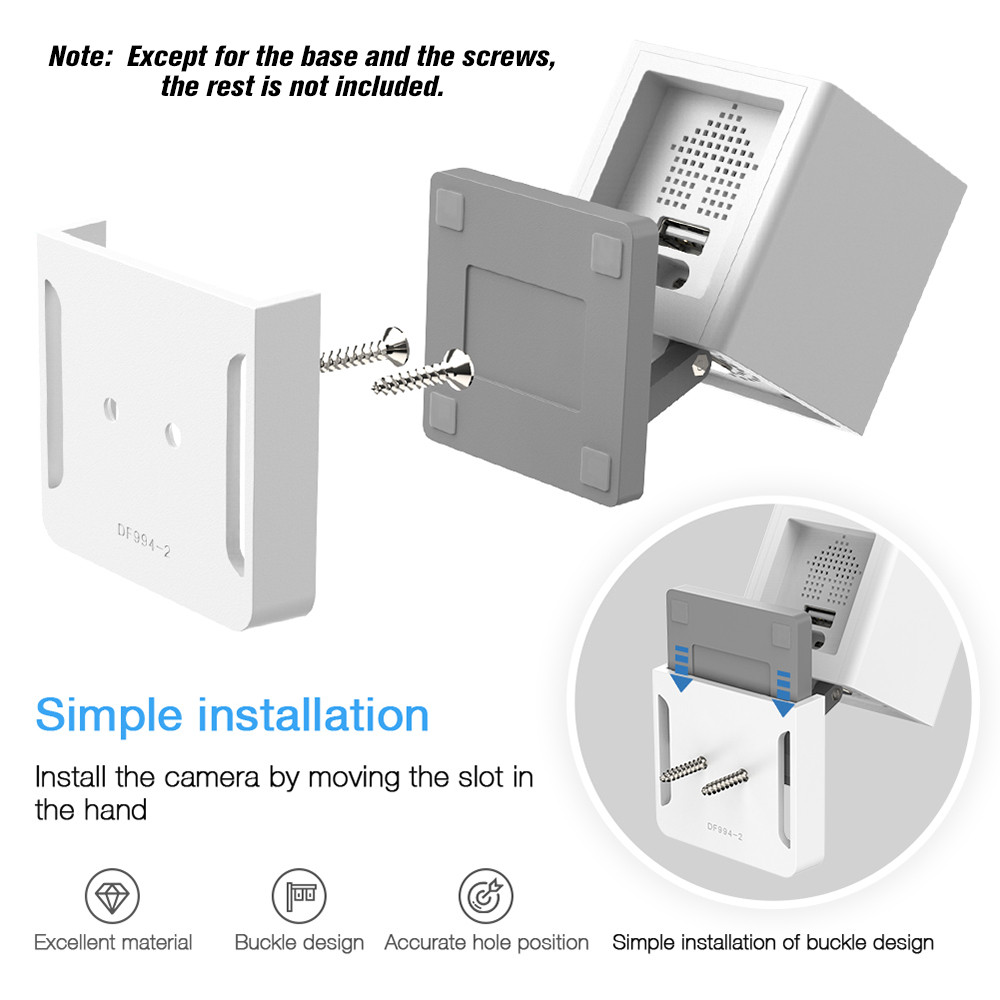 Note: Except for the base and the screws, the rest is not included.

DF994-2

Simple installation

Install the camera by moving the slot in the hand

DF994-2

Excellent material

Buckle design

Accurate hole position

Simple installation of buckle design