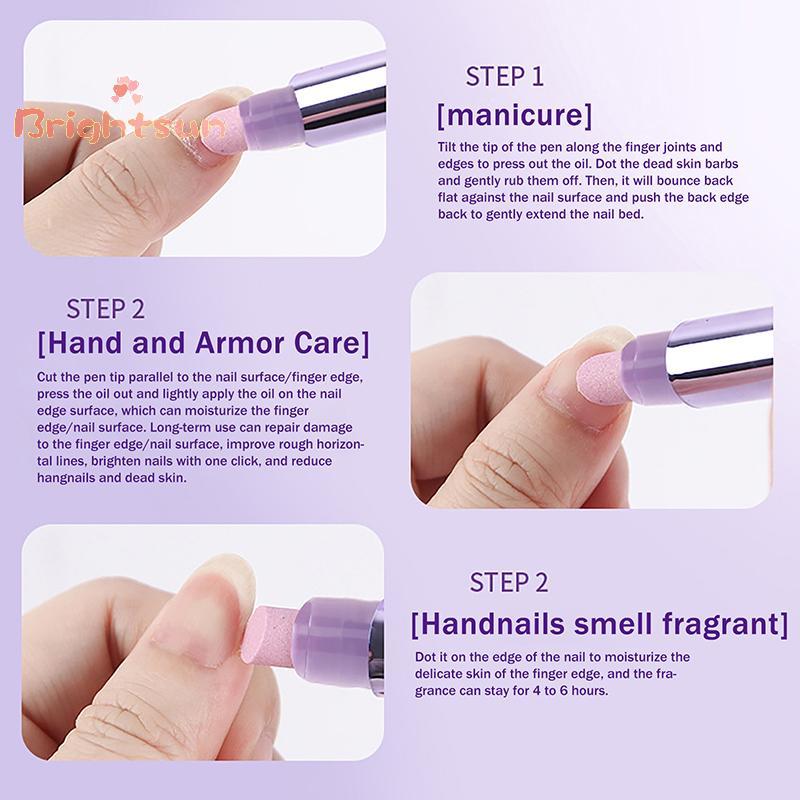 Brightsun

STEP 1
[manicure]
Tilt the tip of the pen along the finger joints and edges to press out the oil. Dot the dead skin barbs and gently rub them off. Then, it will bounce back flat against the nail surface and push the back edge back to gently extend the nail bed.

STEP 2
[Hand and Armor Care]
Cut the pen tip parallel to the nail surface/finger edge, press the oil out and lightly apply the oil on the nail edge surface, which can moisturize the finger edge/nail surface. Long-term use can repair damage to the finger edge/nail surface, improve rough horizontal lines, brighten nails with one click, and reduce hangnails and dead skin.

STEP 2
[Handnails smell fragrant]
Dot it on the edge of the nail to moisturize the delicate skin of the finger edge, and the fragrance can stay for 4 to 6 hours.