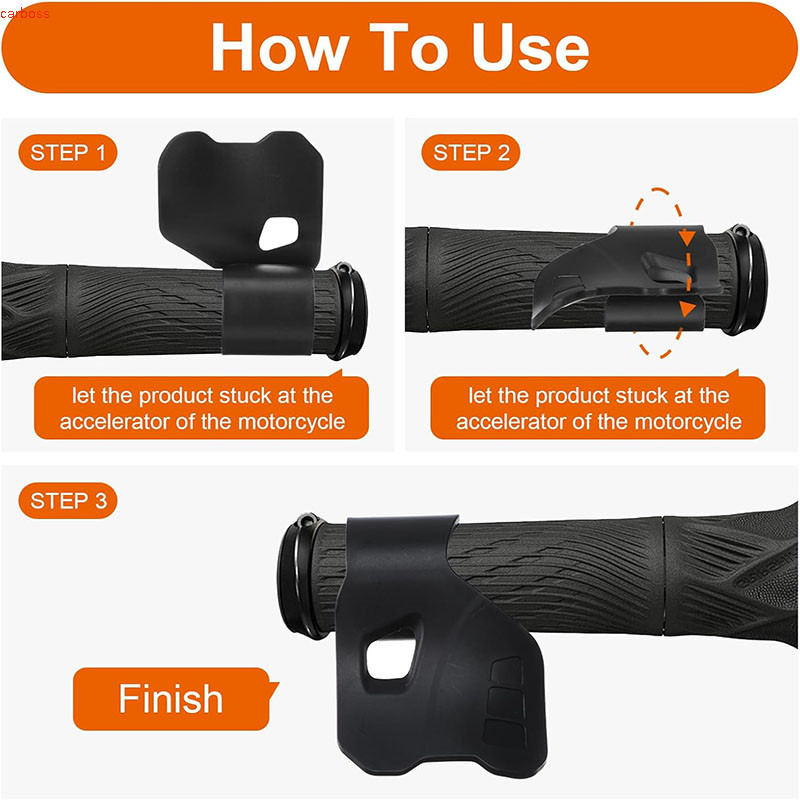 carboss

How To Use

STEP 1

let the product stuck at the accelerator of the motorcycle

STEP 2

let the product stuck at the accelerator of the motorcycle

STEP 3

Finish