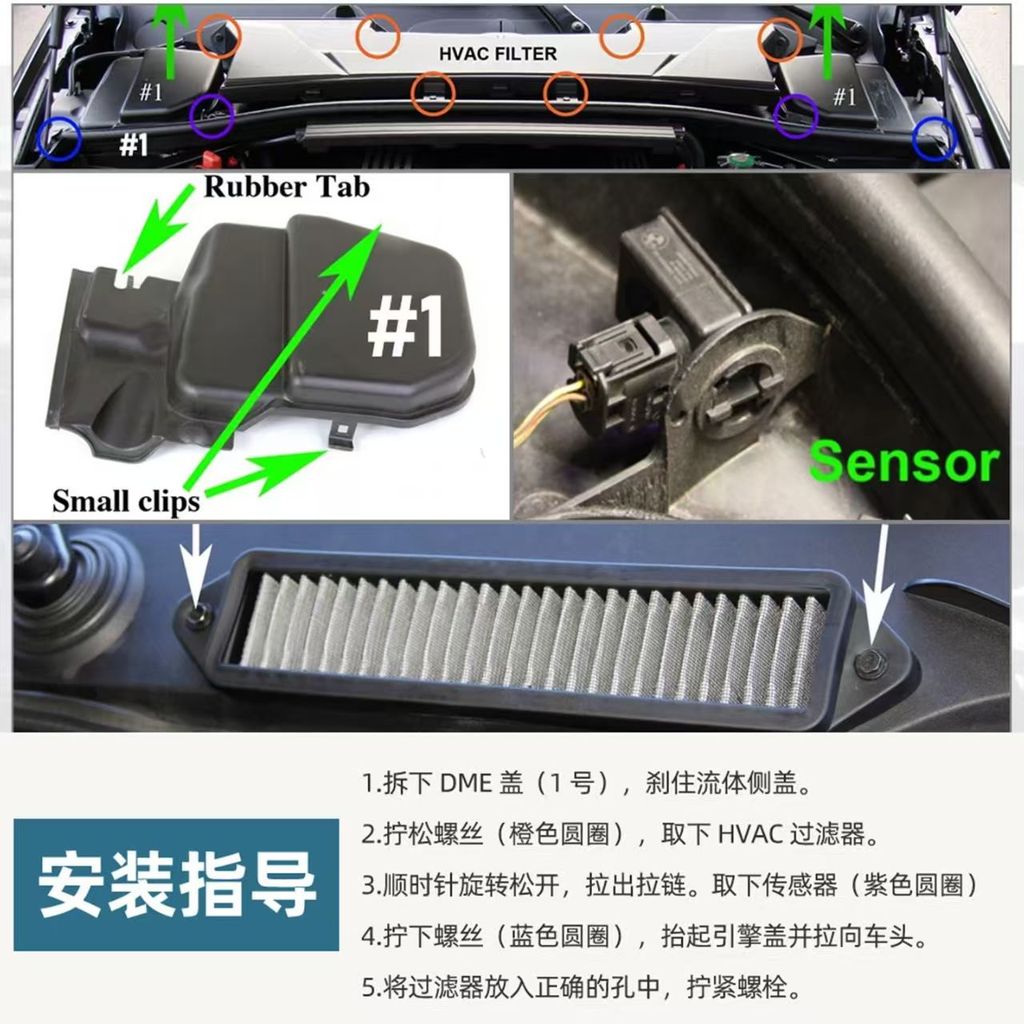 HVAC FILTER

#1

#1

#1

Rubber Tab

#1

Small clips

Sensor

安装指导

1.拆下 DME 盖（1 号），刹住流体侧盖。

2.拧松螺丝（橙色圆圈），取下 HVAC 过滤器。

3.顺时针旋转松开，拉出拉链。取下传感器（紫色圆圈）

4.拧下螺丝（蓝色圆圈），抬起引擎盖并拉向车头。

5.将过滤器放入正确的孔中，拧紧螺栓。