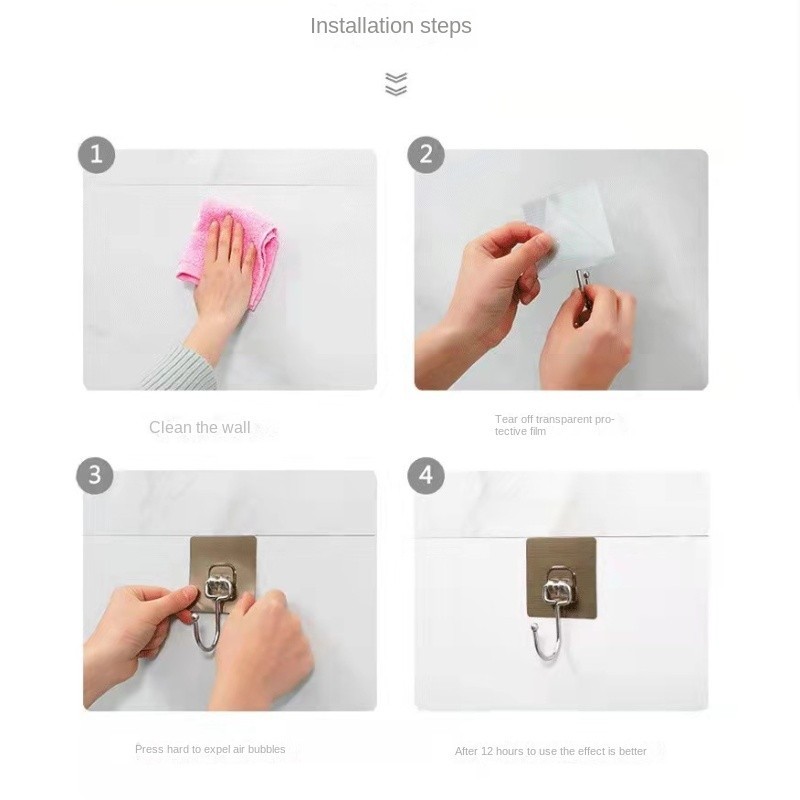 Installation steps

1

Clean the wall

2

Tear off transparent protective film

3

Press hard to expel air bubbles

4

After 12 hours to use the effect is better