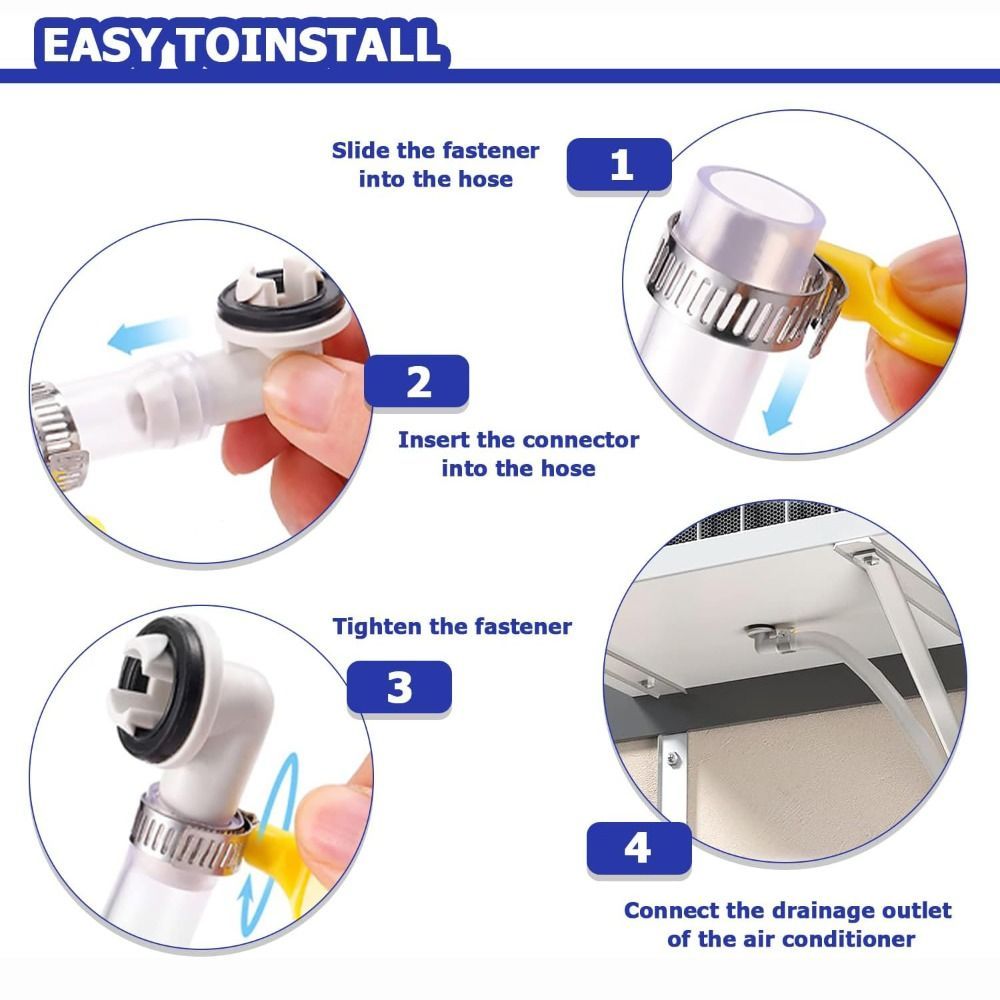 EASY TOINSTALL

Slide the fastener into the hose

1

2

Insert the connector into the hose

Tighten the fastener

3

4

Connect the drainage outlet of the air conditioner