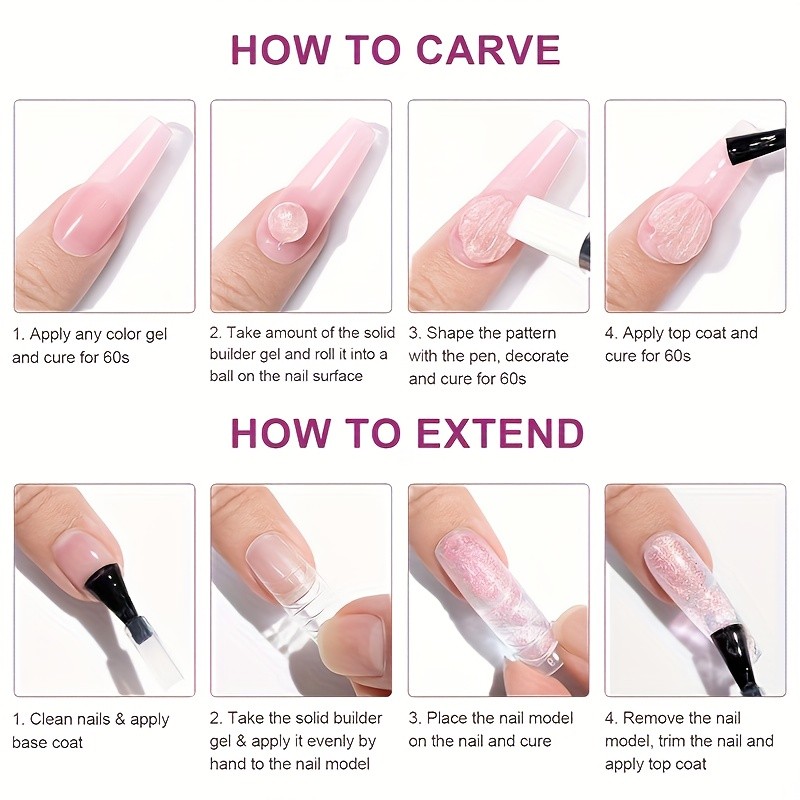 HOW TO CARVE

1. Apply any color gel and cure for 60s

2. Take amount of the solid builder gel and roll it into a ball on the nail surface

3. Shape the pattern with the pen, decorate and cure for 60s

4. Apply top coat and cure for 60s

HOW TO EXTEND

1. Clean nails & apply base coat

2. Take the solid builder gel & apply it evenly by hand to the nail model

3. Place the nail model on the nail and cure

4. Remove the nail model, trim the nail and apply top coat