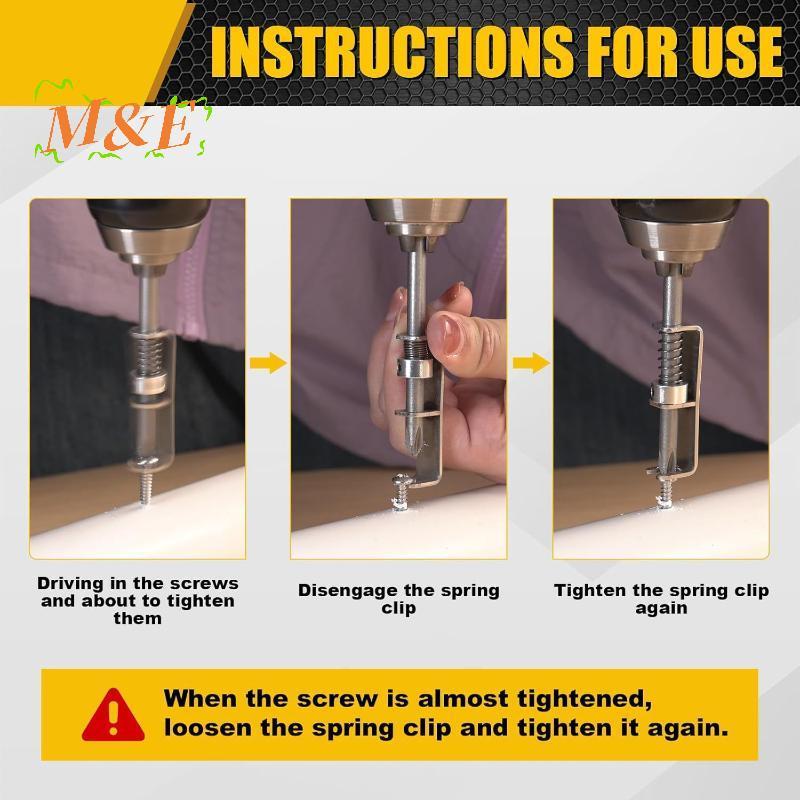 INSTRUCTIONS FOR USE

M&E

Driving in the screws and about to tighten them

Disengage the spring clip

Tighten the spring clip again

When the screw is almost tightened, loosen the spring clip and tighten it again.