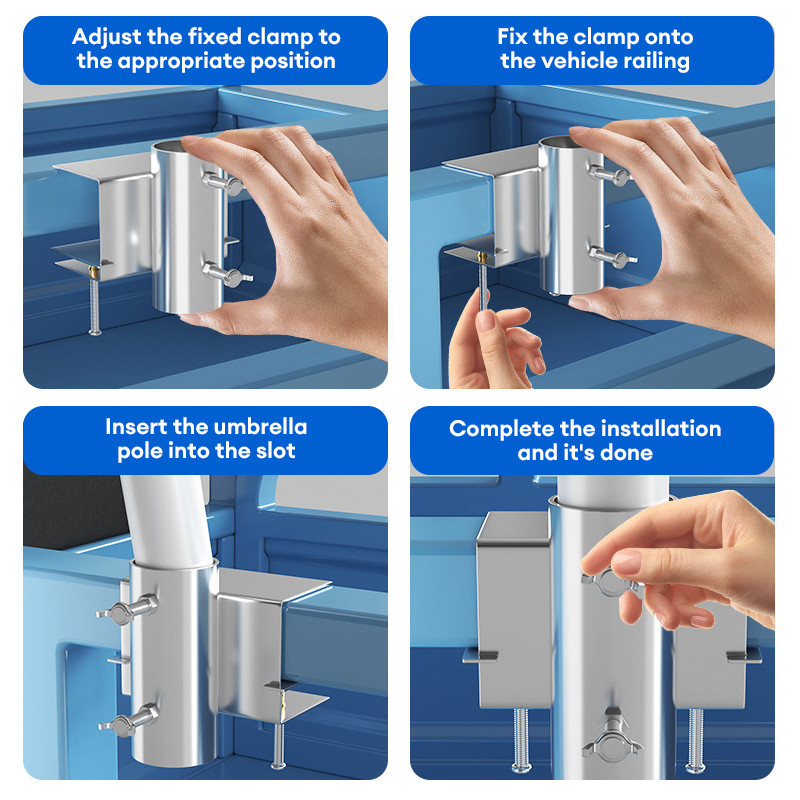 Adjust the fixed clamp to the appropriate position

Fix the clamp onto the vehicle railing

Insert the umbrella pole into the slot

Complete the installation and it's done