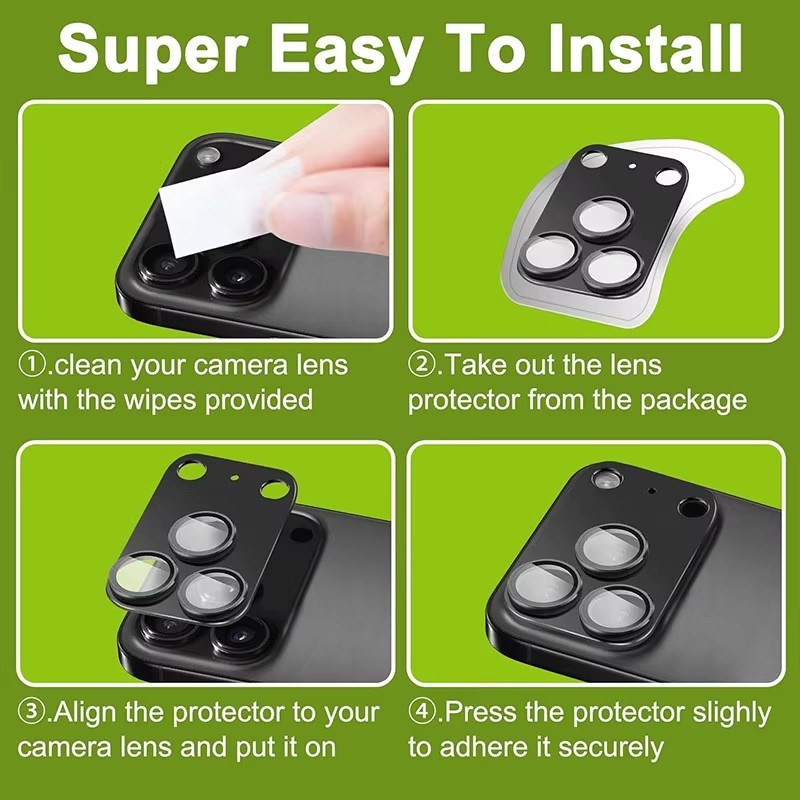 Super Easy To Install

①.clean your camera lens with the wipes provided

②.Take out the lens protector from the package

③.Align the protector to your camera lens and put it on

④.Press the protector slighly to adhere it securely