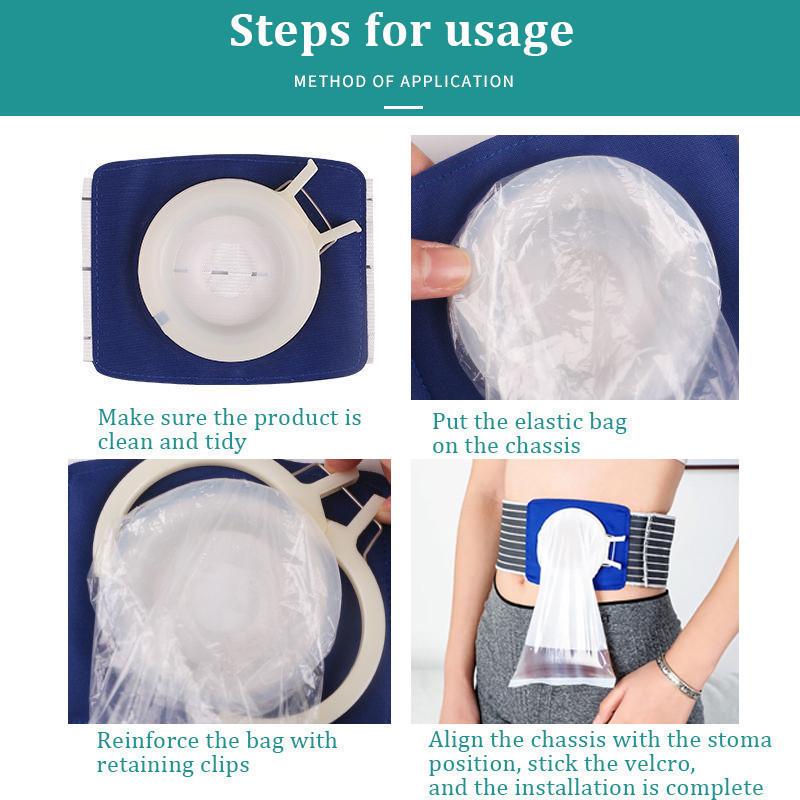 Steps for usage

METHOD OF APPLICATION

Make sure the product is clean and tidy

Put the elastic bag on the chassis

Reinforce the bag with retaining clips

Align the chassis with the stoma position, stick the velcro, and the installation is complete