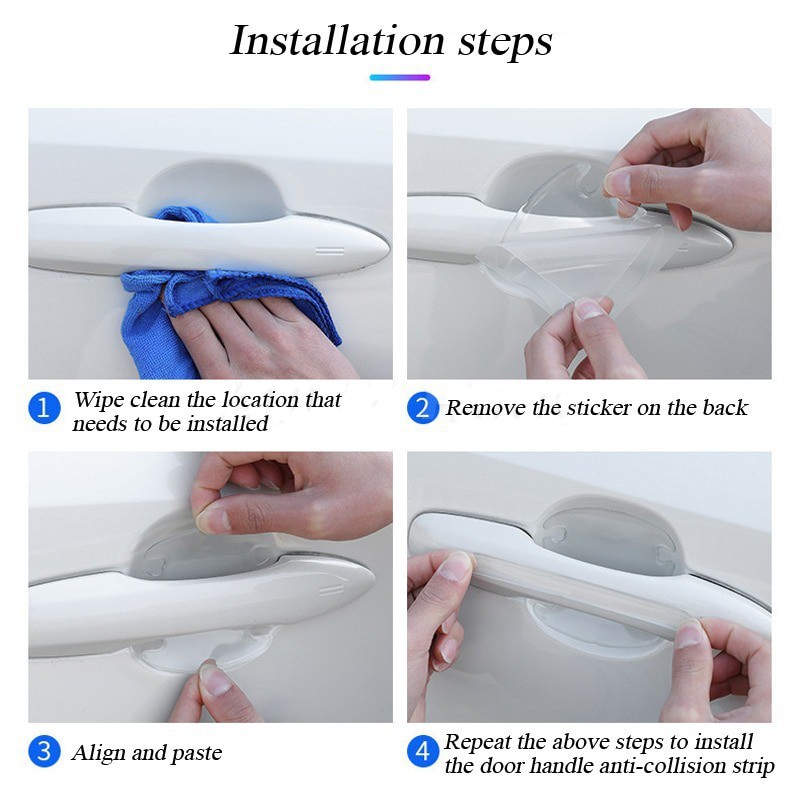 Installation steps

1 Wipe clean the location that needs to be installed

2 Remove the sticker on the back

3 Align and paste

4 Repeat the above steps to install the door handle anti-collision strip