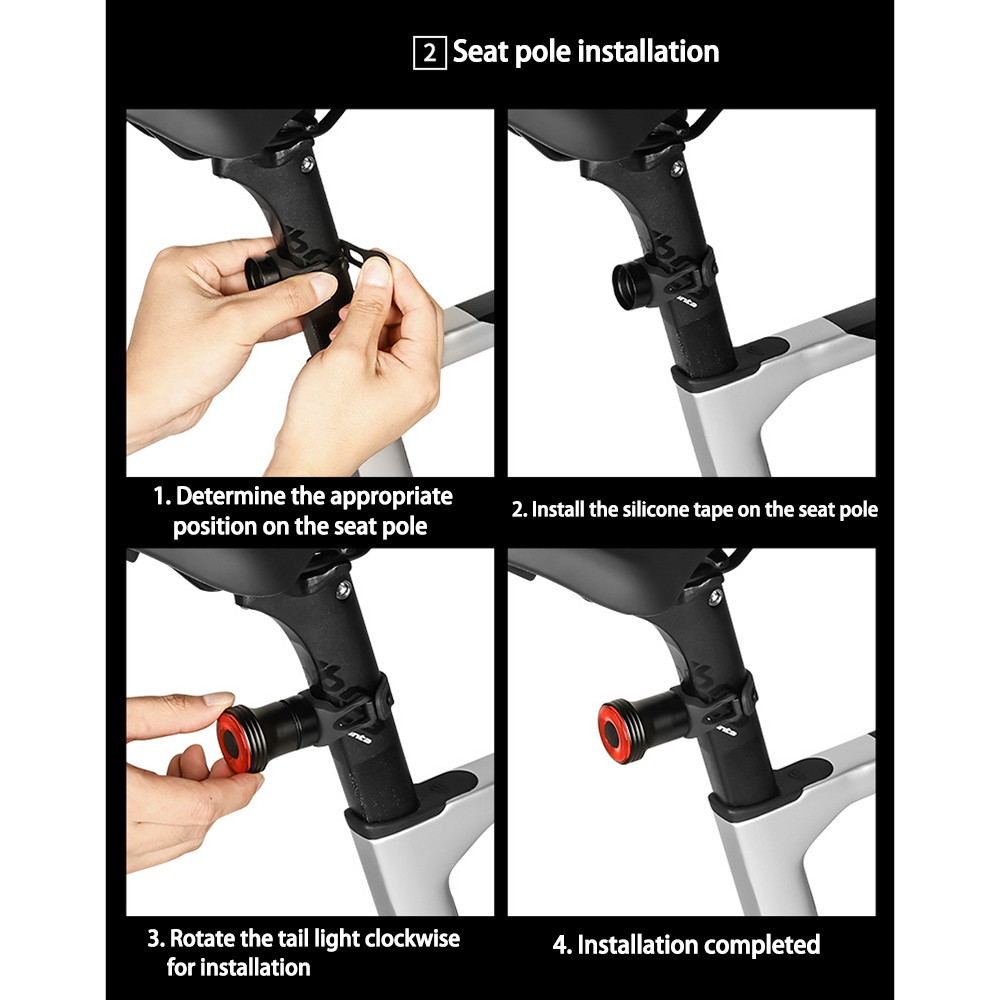 2 Seat pole installation

1. Determine the appropriate position on the seat pole

2. Install the silicone tape on the seat pole

3. Rotate the tail light clockwise for installation

4. Installation completed