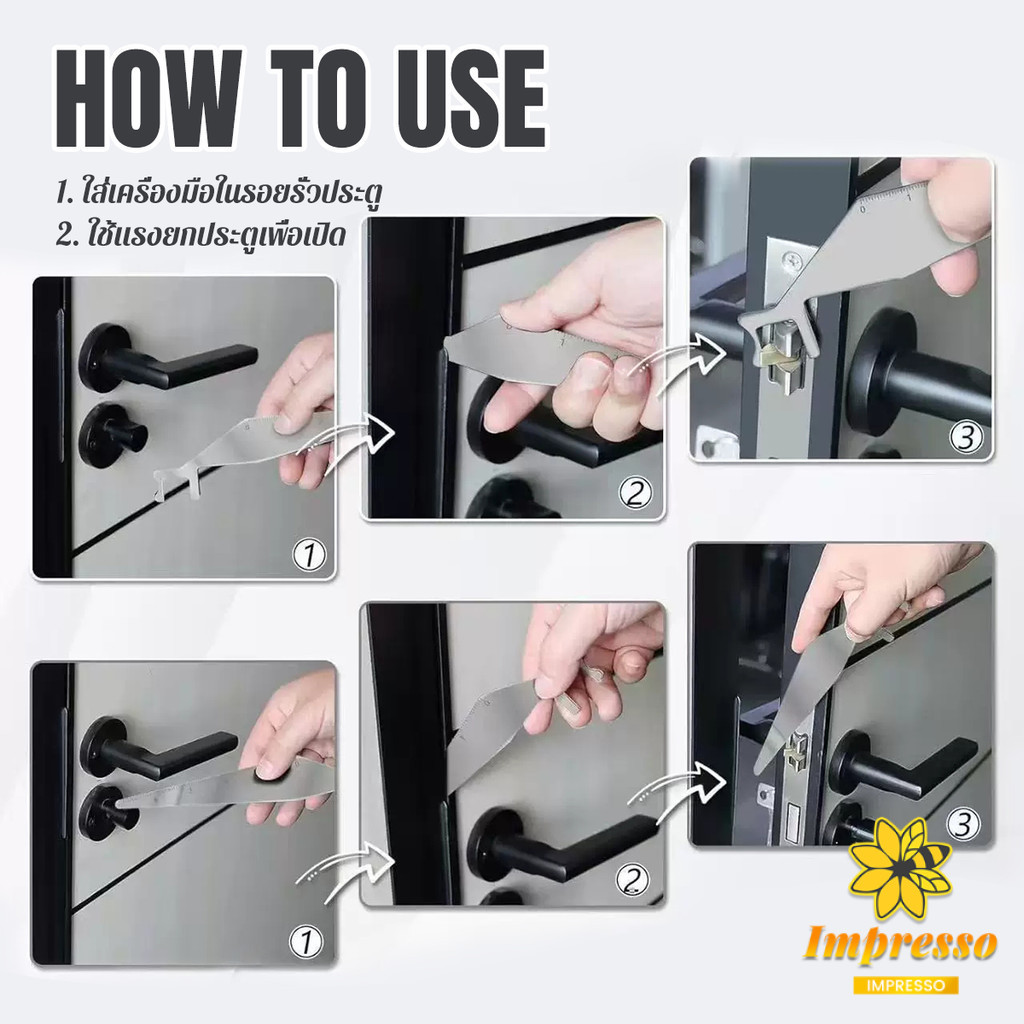 HOW TO USE

1. ใส่เครื่องมือในรอยรั่วประตู
2. ใช้แรงยกประตูเพื่อเปิด

1

2

3

1

2

3

Impresso
IMPRESSO