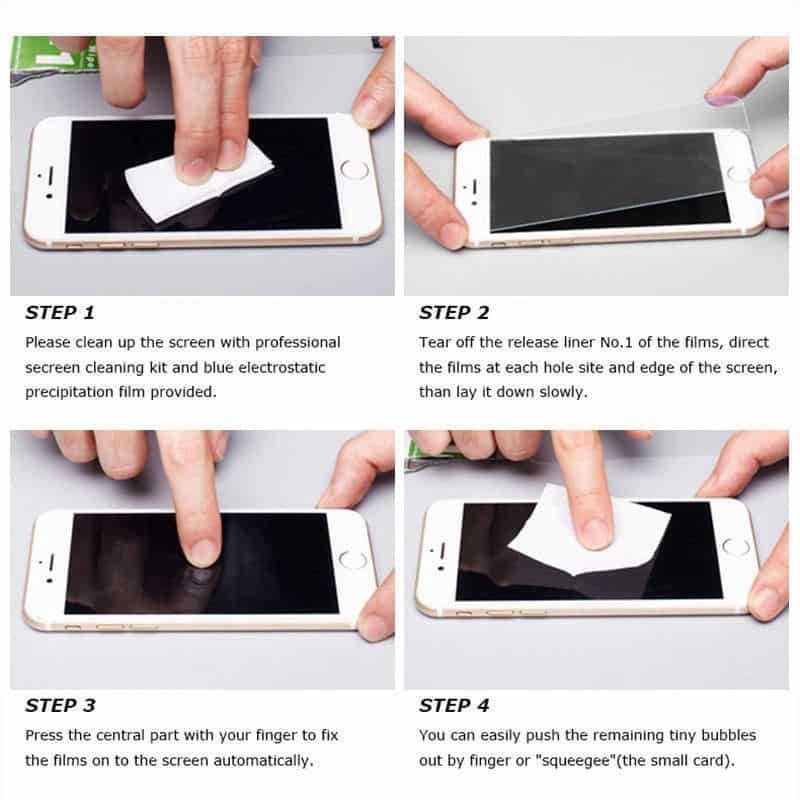 STEP 1

Please clean up the screen with professional secreen cleaning kit and blue electrostatic precipitation film provided.

STEP 2

Tear off the release liner No.1 of the films, direct the films at each hole site and edge of the screen, than lay it down slowly.

STEP 3

Press the central part with your finger to fix the films on to the screen automatically.

STEP 4

You can easily push the remaining tiny bubbles out by finger or "squeegee"(the small card).