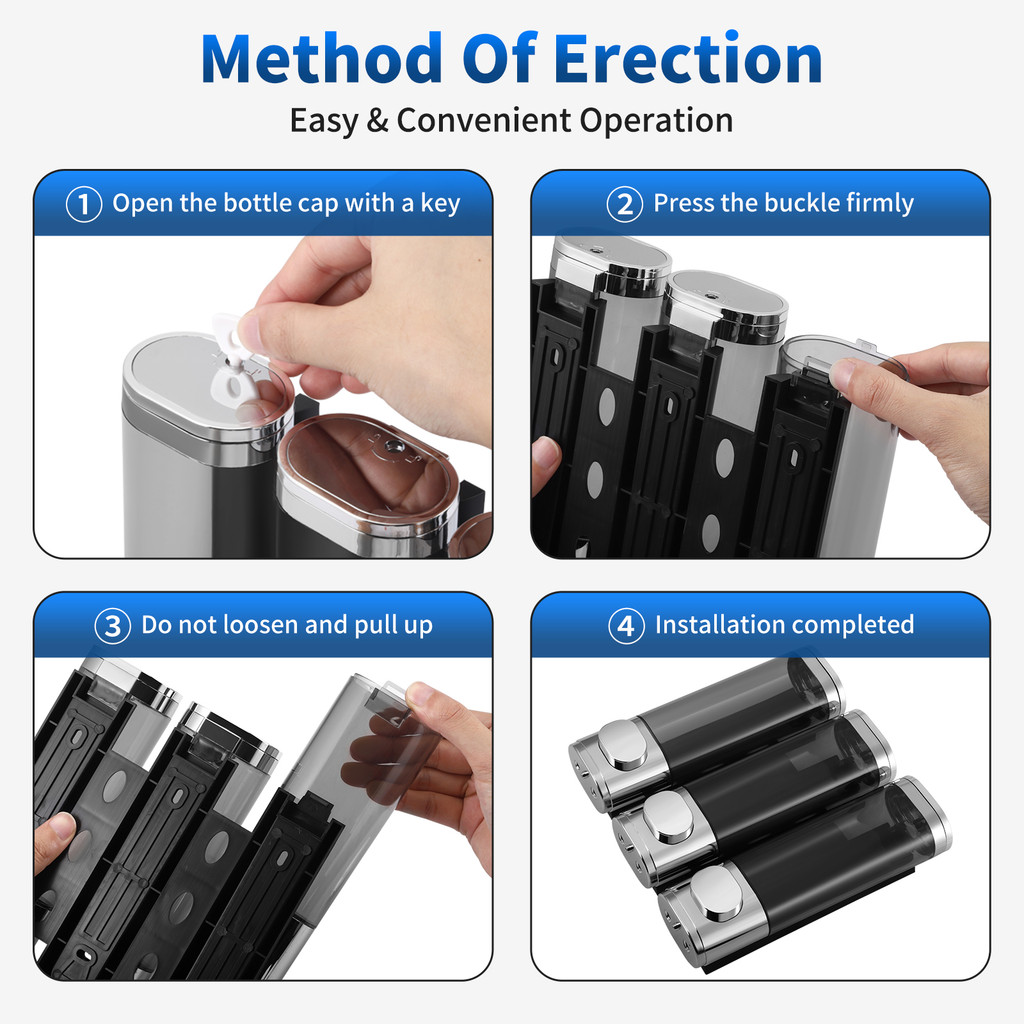 Method Of Erection
Easy & Convenient Operation

① Open the bottle cap with a key

② Press the buckle firmly

③ Do not loosen and pull up

④ Installation completed