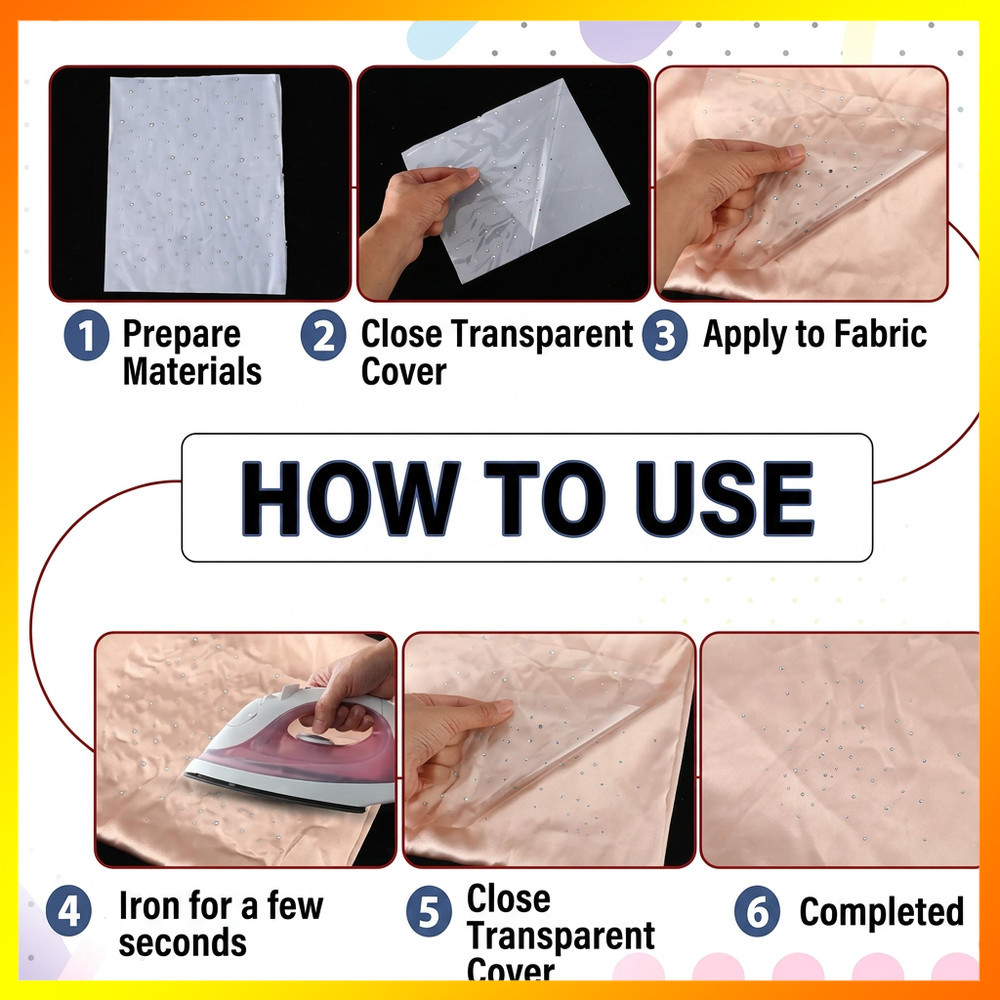 1 Prepare Materials

2 Close Transparent Cover

3 Apply to Fabric

HOW TO USE

4 Iron for a few seconds

5 Close Transparent Cover

6 Completed