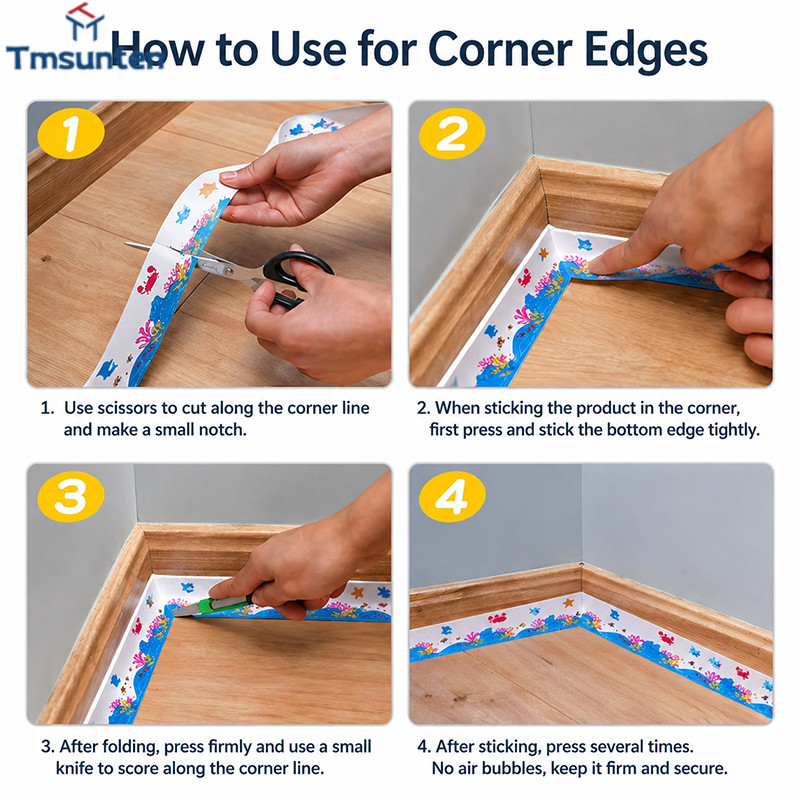 Tmsunten

How to Use for Corner Edges

1

1. Use scissors to cut along the corner line and make a small notch.

2

2. When sticking the product in the corner, first press and stick the bottom edge tightly.

3

3. After folding, press firmly and use a small knife to score along the corner line.

4

4. After sticking, press several times. No air bubbles, keep it firm and secure.