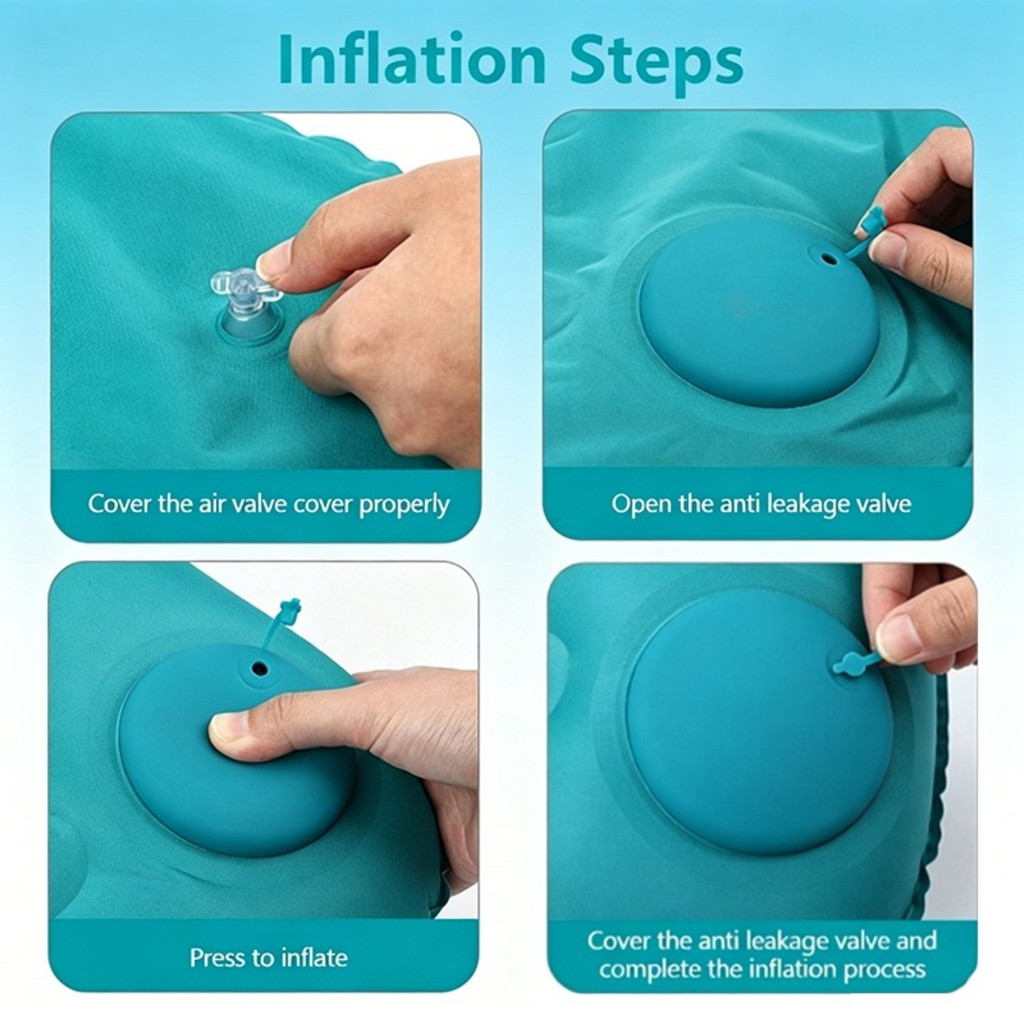 Inflation Steps

Cover the air valve cover properly

Open the anti leakage valve

Press to inflate

Cover the anti leakage valve and complete the inflation process