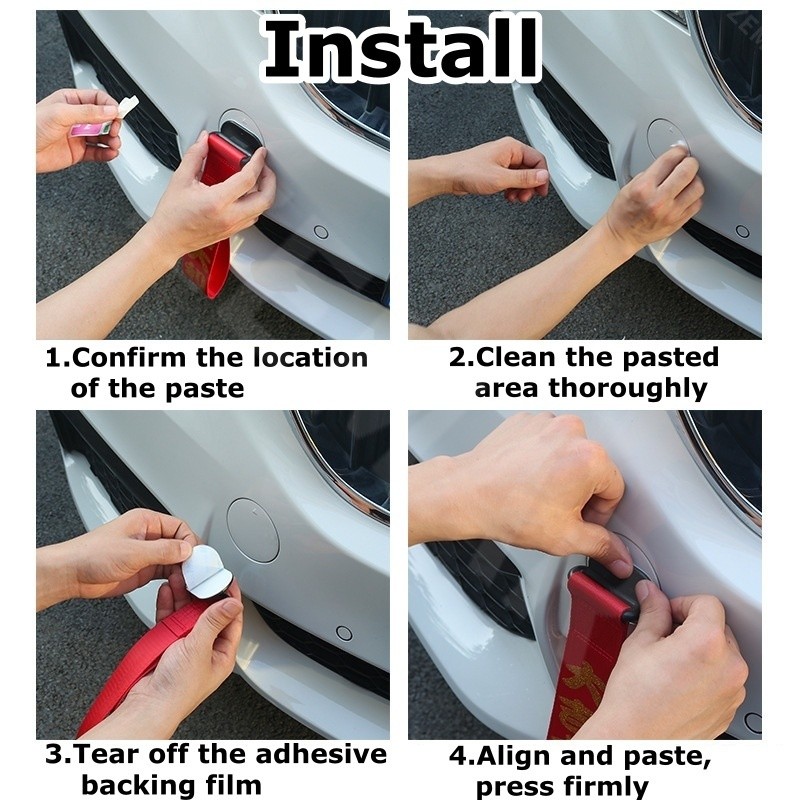 Install

1.Confirm the location of the paste

2.Clean the pasted area thoroughly

3.Tear off the adhesive backing film

4.Align and paste, press firmly