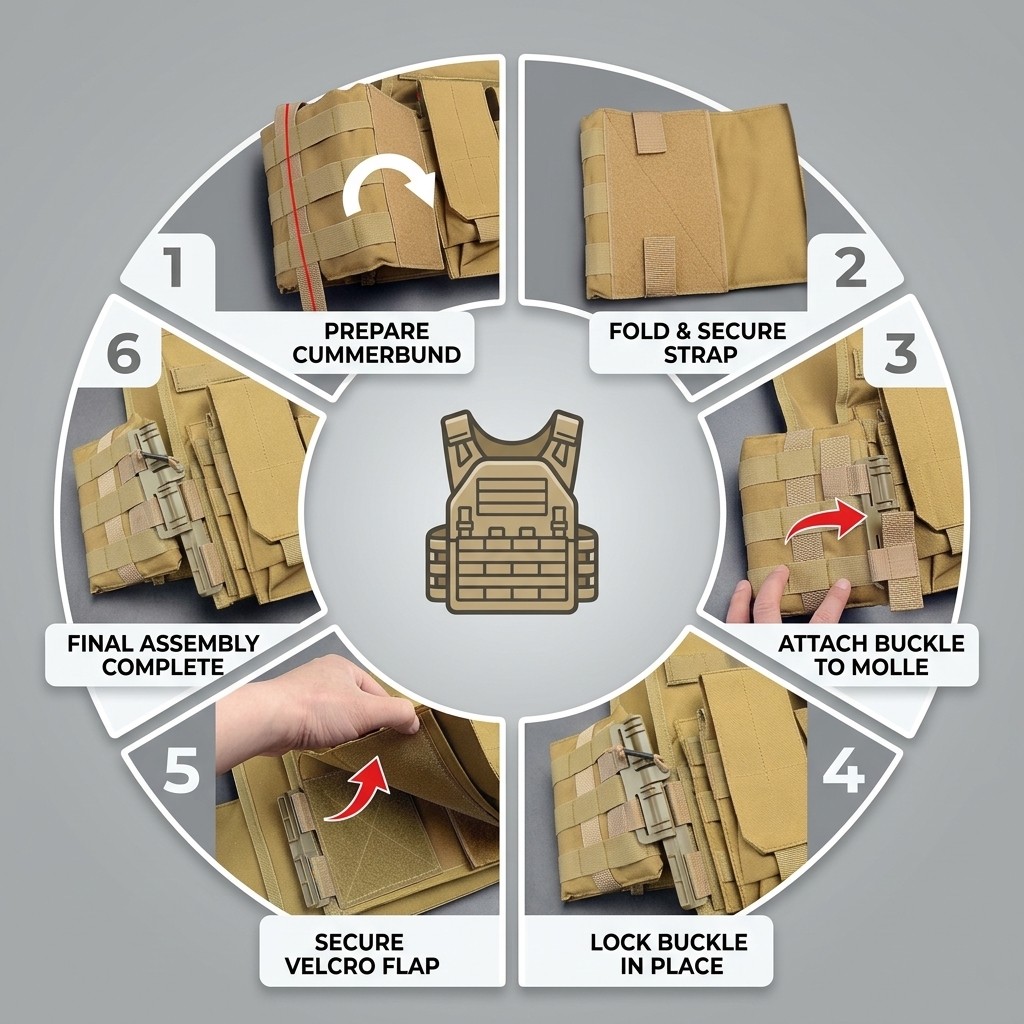 1

PREPARE CUMMERBUND

2

FOLD & SECURE STRAP

3

ATTACH BUCKLE TO MOLLE

4

LOCK BUCKLE IN PLACE

5

SECURE VELCRO FLAP

6

FINAL ASSEMBLY COMPLETE