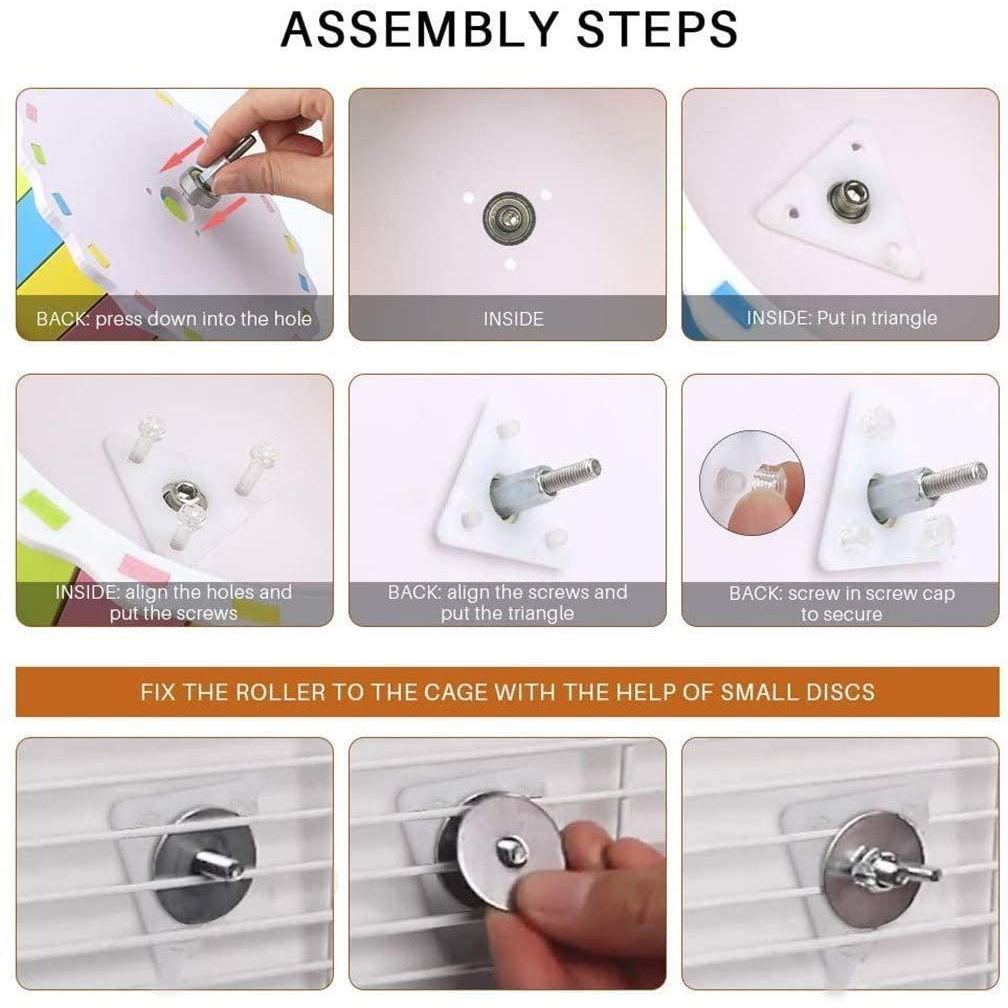 ASSEMBLY STEPS

BACK: press down into the hole

INSIDE

INSIDE: Put in triangle

INSIDE: align the holes and put the screws

BACK: align the screws and put the triangle

BACK: screw in screw cap to secure

FIX THE ROLLER TO THE CAGE WITH THE HELP OF SMALL DISCS