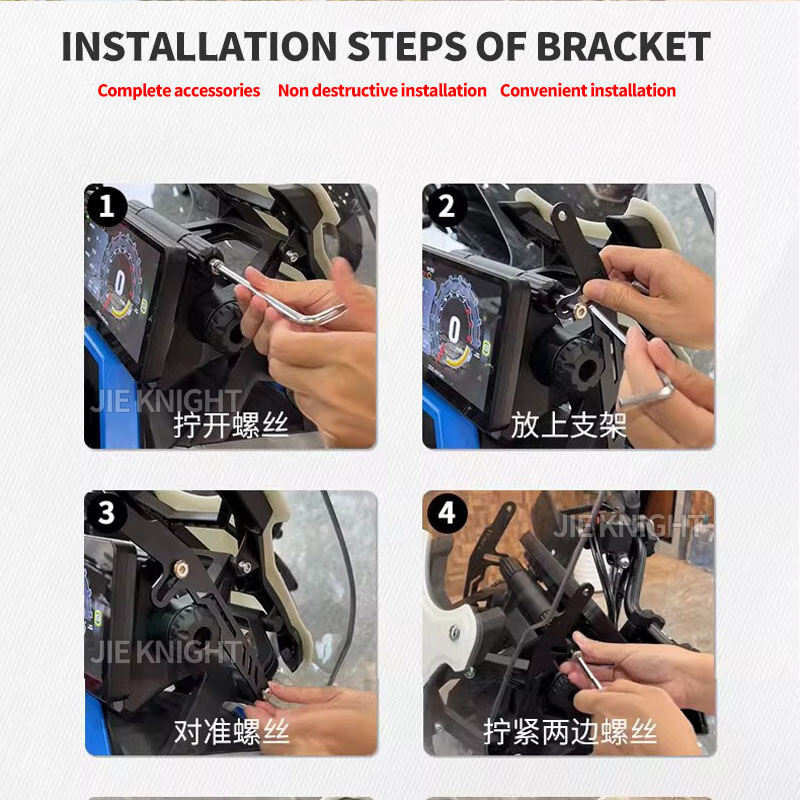 INSTALLATION STEPS OF BRACKET

Complete accessories Non destructive installation Convenient installation

1
0
JIE KNIGHT
拧开螺丝

2
0
放上支架

3
JIE KNIGHT
对准螺丝

4
JIE KNIGHT
拧紧两边螺丝