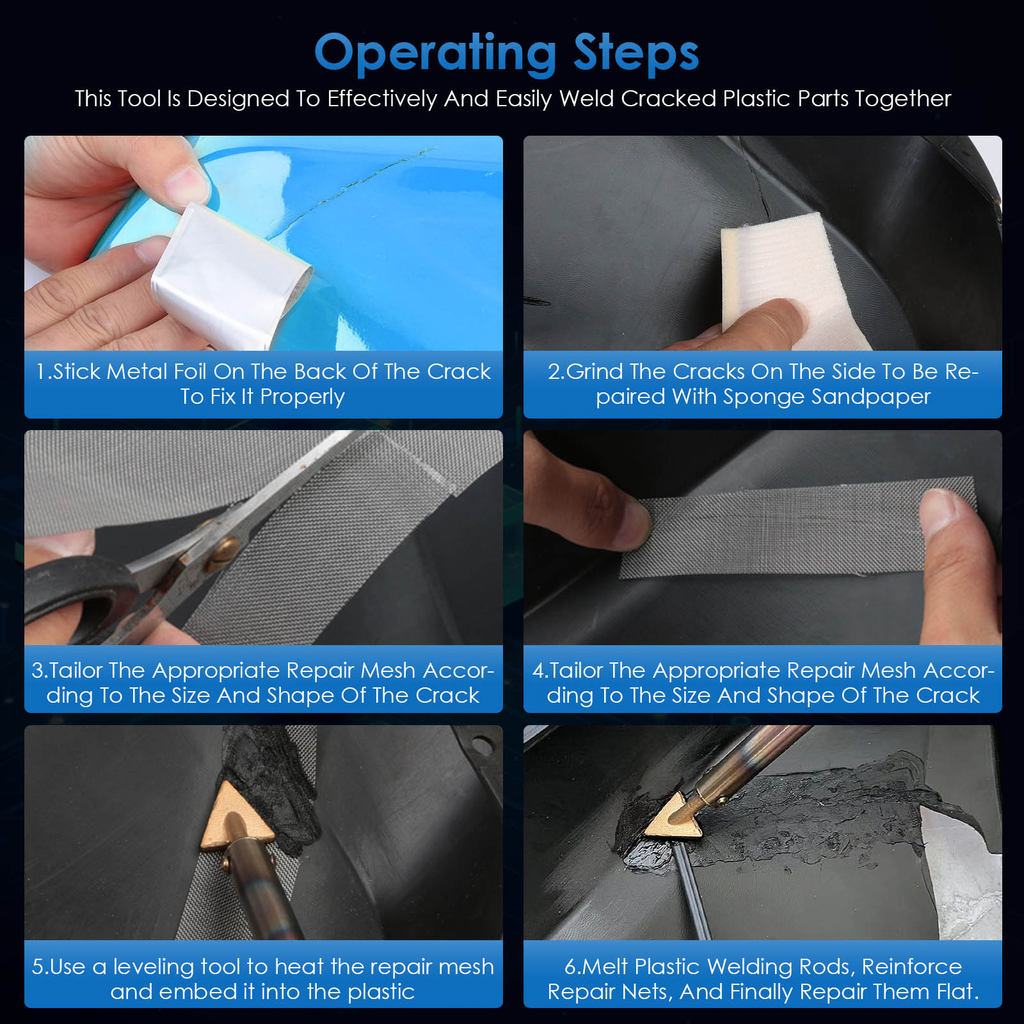 Operating Steps

This Tool Is Designed To Effectively And Easily Weld Cracked Plastic Parts Together

1.Stick Metal Foil On The Back Of The Crack To Fix It Properly

2.Grind The Cracks On The Side To Be Repaired With Sponge Sandpaper

3.Tailor The Appropriate Repair Mesh According To The Size And Shape Of The Crack

4.Tailor The Appropriate Repair Mesh According To The Size And Shape Of The Crack

5.Use a leveling tool to heat the repair mesh and embed it into the plastic

6.Melt Plastic Welding Rods, Reinforce Repair Nets, And Finally Repair Them Flat.