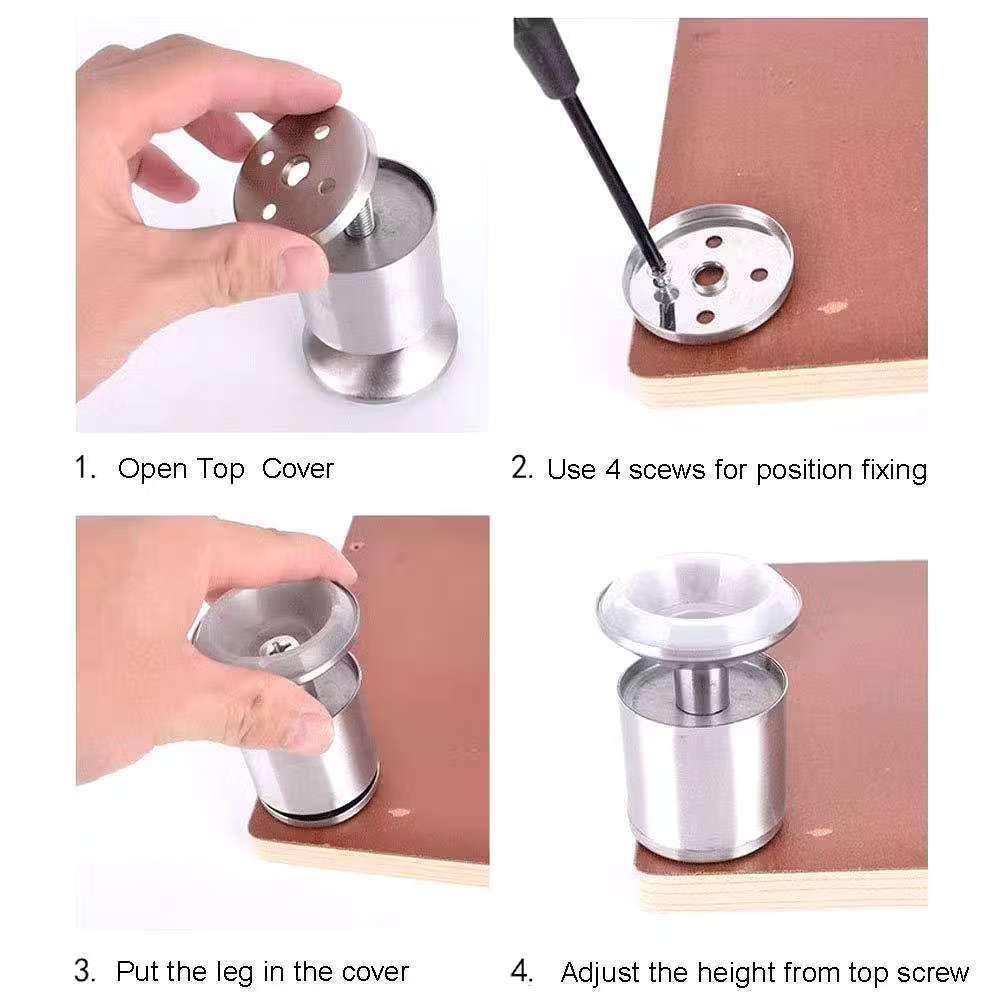 1. Open Top Cover

2. Use 4 scews for position fixing

3. Put the leg in the cover

4. Adjust the height from top screw