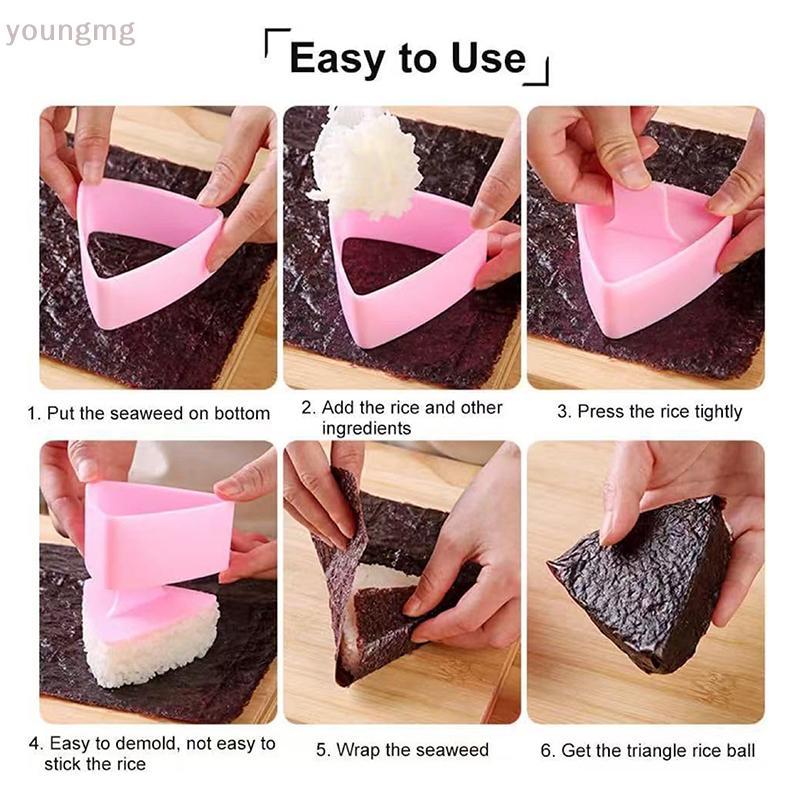 youngmg

「Easy to Use」

1. Put the seaweed on bottom

2. Add the rice and other ingredients

3. Press the rice tightly

4. Easy to demold, not easy to stick the rice

5. Wrap the seaweed

6. Get the triangle rice ball