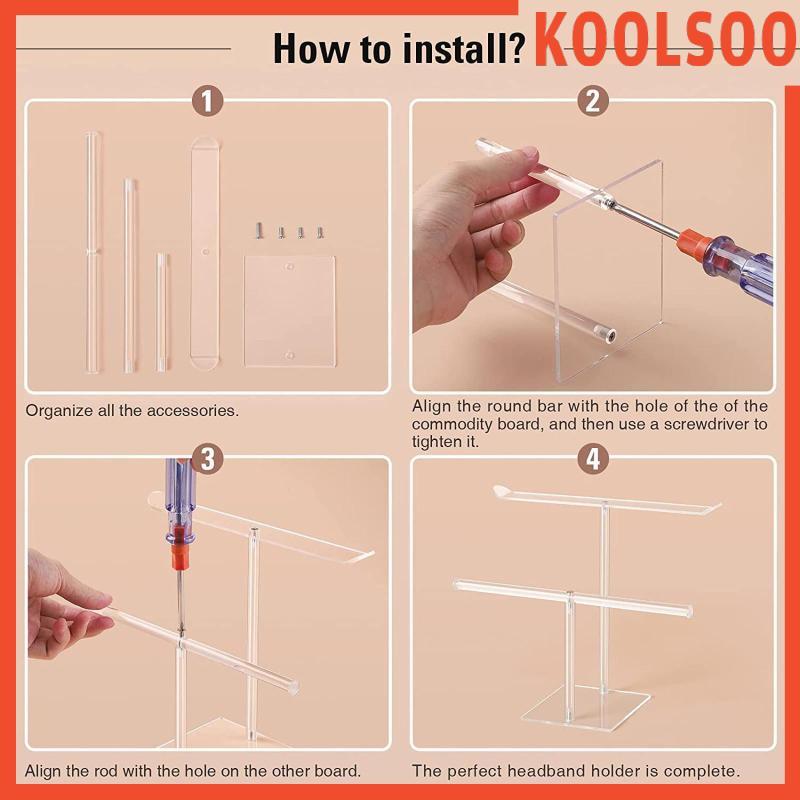 How to install? KOOLSOO

1

Organize all the accessories.

2

Align the round bar with the hole of the of the commodity board, and then use a screwdriver to tighten it.

3

Align the rod with the hole on the other board.

4

The perfect headband holder is complete.