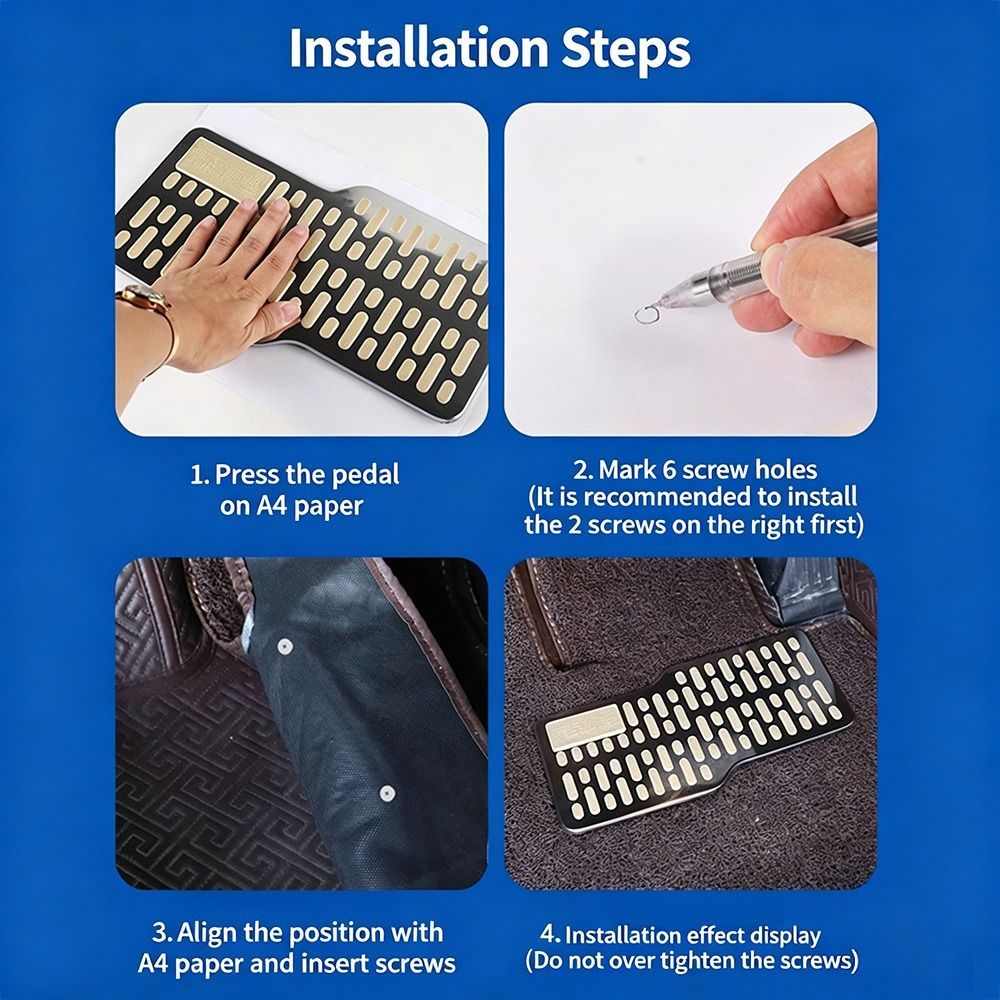 Installation Steps

1. Press the pedal on A4 paper

2. Mark 6 screw holes (It is recommended to install the 2 screws on the right first)

3. Align the position with A4 paper and insert screws

4. Installation effect display (Do not over tighten the screws)