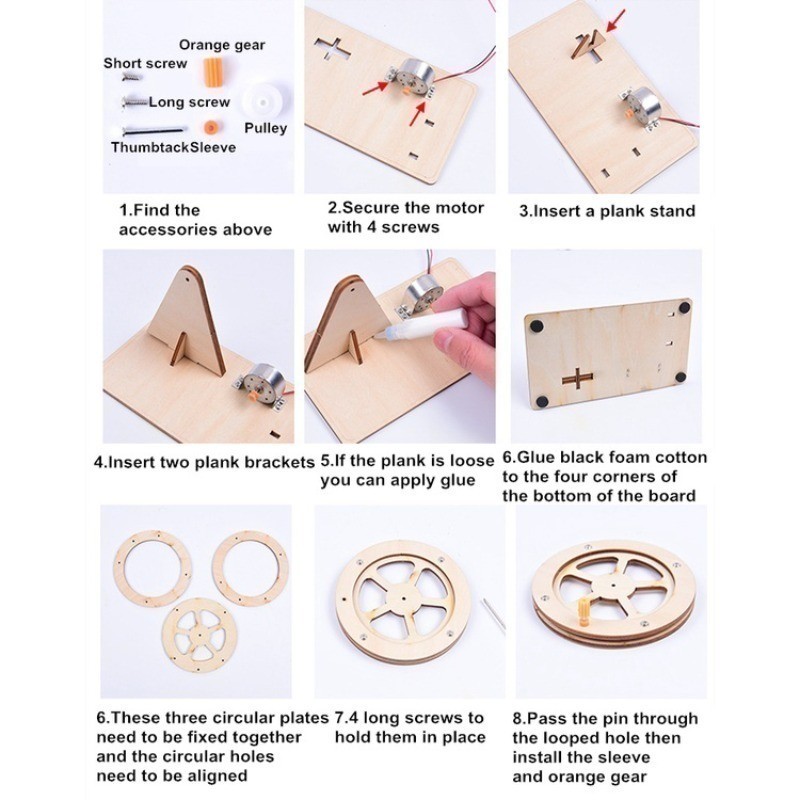 Orange gear
Short screw
Long screw
Pulley
ThumbtackSleeve

1.Find the accessories above

2.Secure the motor with 4 screws

3.Insert a plank stand

4.Insert two plank brackets

5.If the plank is loose you can apply glue

6.Glue black foam cotton to the four corners of the bottom of the board

6.These three circular plates need to be fixed together and the circular holes need to be aligned

7.4 long screws to hold them in place

8.Pass the pin through the looped hole then install the sleeve and orange gear