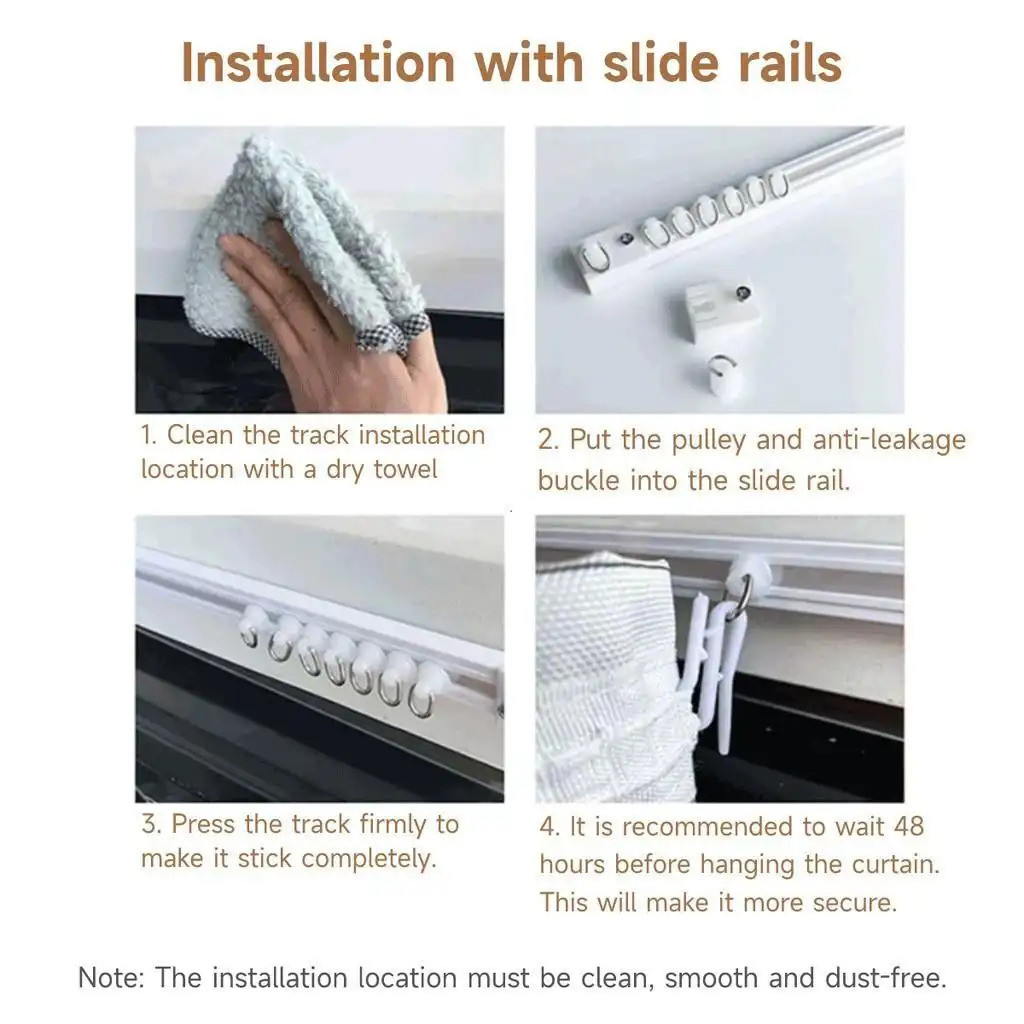 Installation with slide rails

1. Clean the track installation location with a dry towel

2. Put the pulley and anti-leakage buckle into the slide rail.

3. Press the track firmly to make it stick completely.

4. It is recommended to wait 48 hours before hanging the curtain. This will make it more secure.

Note: The installation location must be clean, smooth and dust-free.