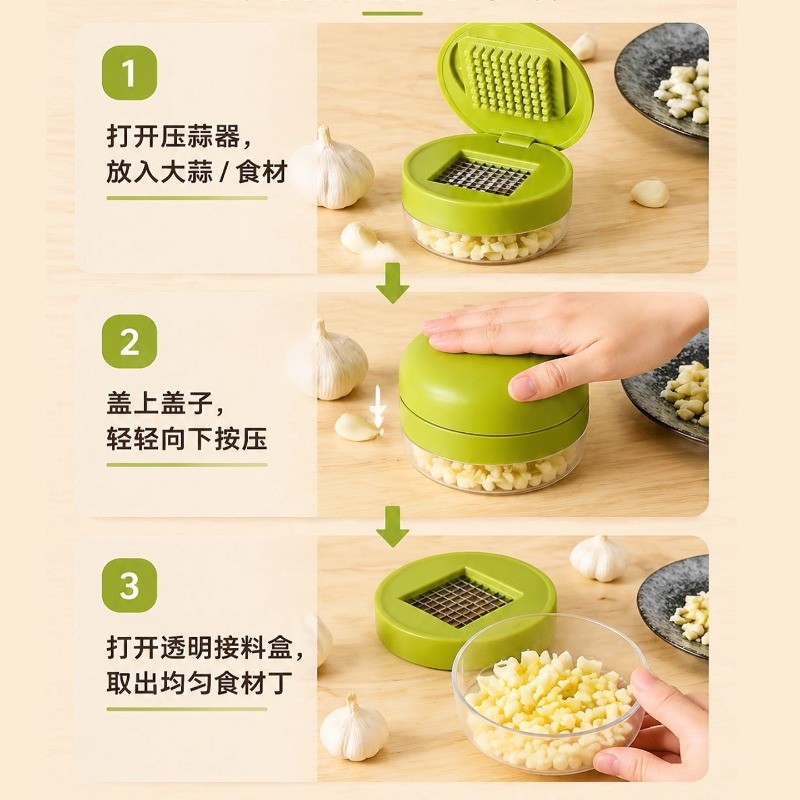 1

打开压蒜器，
放入大蒜 / 食材

2

盖上盖子，
轻轻向下按压

3

打开透明接料盒，
取出均匀食材丁