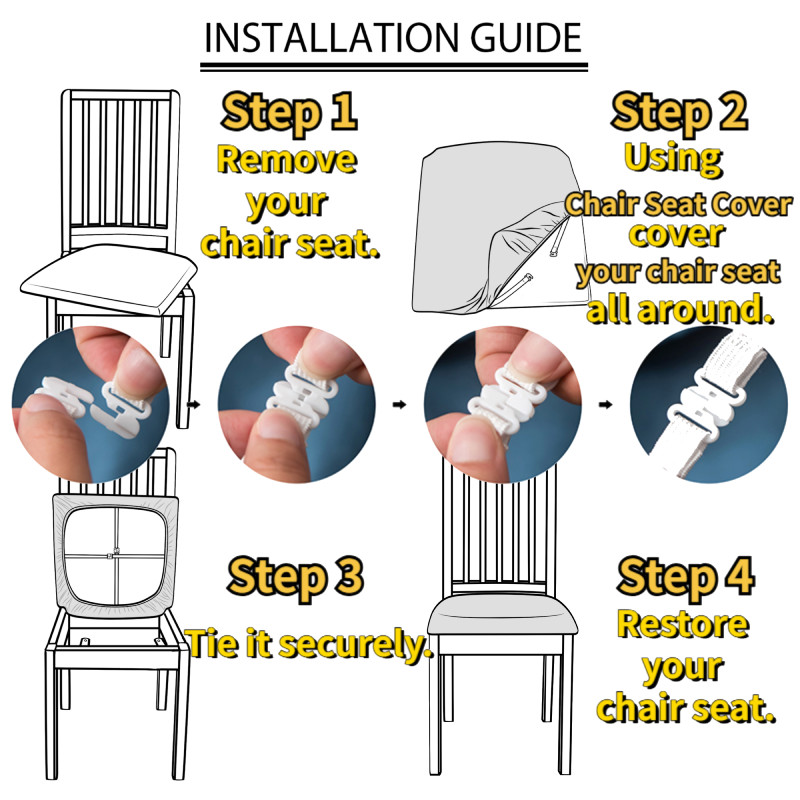 INSTALLATION GUIDE

Step 1
Remove your chair seat.

Step 2
Using Chair Seat Cover cover your chair seat all around.

Step 3
Tie it securely.

Step 4
Restore your chair seat.