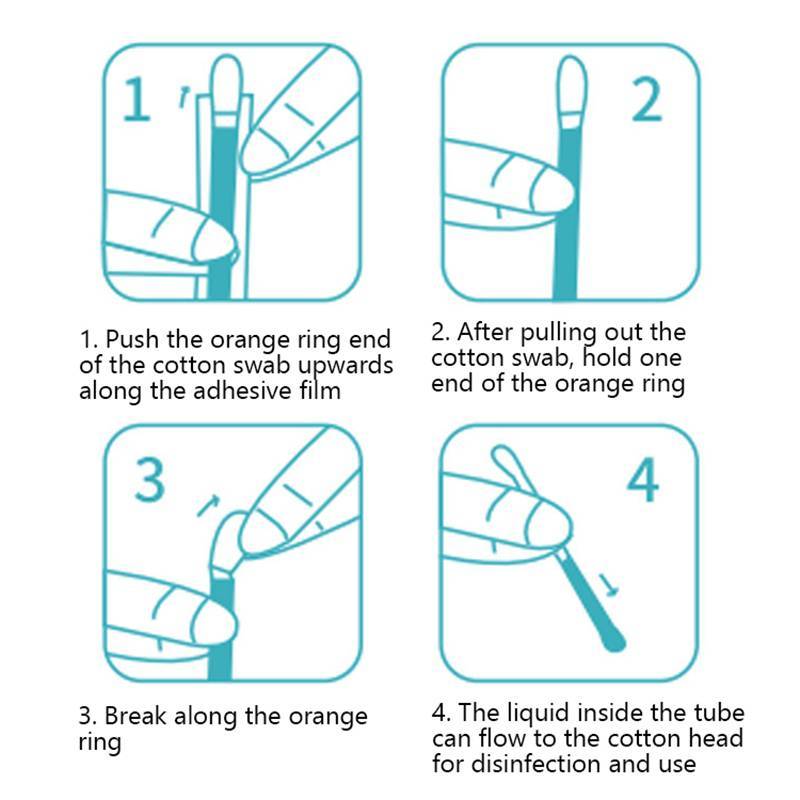 1

2

1. Push the orange ring end of the cotton swab upwards along the adhesive film

2. After pulling out the cotton swab, hold one end of the orange ring

3

4

3. Break along the orange ring

4. The liquid inside the tube can flow to the cotton head for disinfection and use